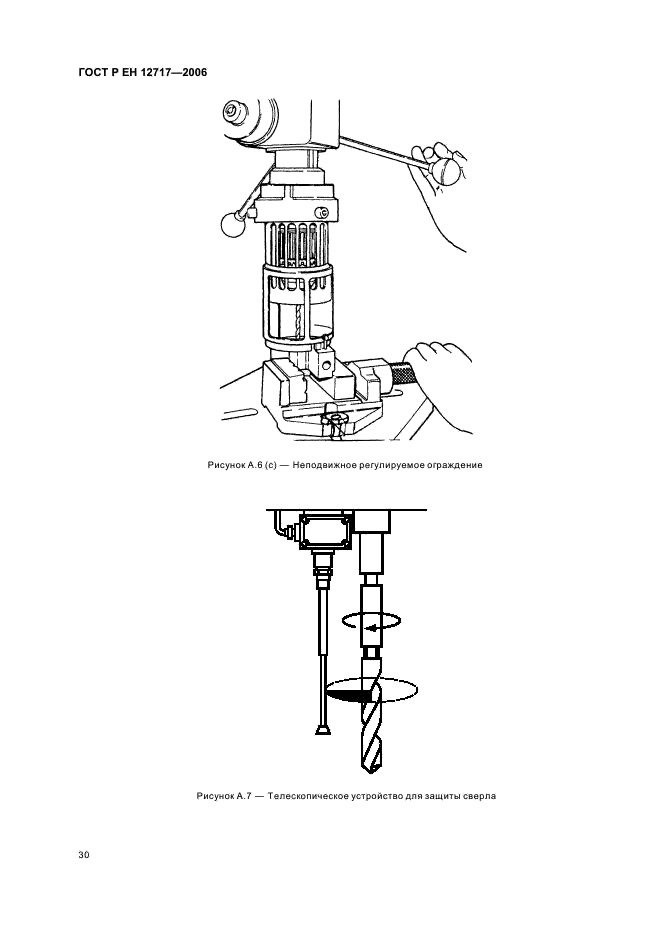 ГОСТ Р ЕН 12717—2006

Рисунок А.6 (с) — Неподвижное регулируемое ограждение

Рисунок А.7 — Телескопическое устройство для защиты сверла

30