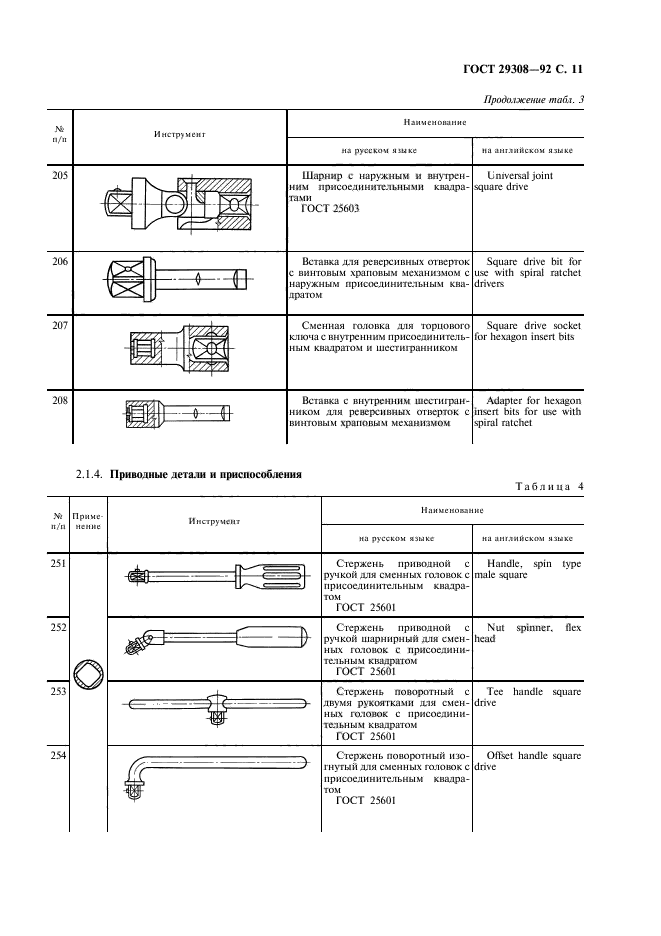 ГОСТ 29308—92 С. 11

Продолжение табл. 3

| № п/п | Инструмент | Наименование на русском языке | Наименование на английском языке |
|---|---|---|---|
| 205 | | Шарнир с наружным и внутренним присоединительными квадратами ГОСТ 25603 | Universal joint square drive |
| 206 | | Вставка для реверсивных отверток с винтовым храповым механизмом с наружным присоединительным квадратом | Square drive bit for use with spiral ratchet drivers |
| 207 | | Сменная головка для торцового ключа с внутренним присоединительным квадратом и шестигранником | Square drive socket for hexagon insert bits |
| 208 | | Вставка с внутренним шестигранником для реверсивных отверток с винтовым храповым механизмом | Adapter for hexagon insert bits for use with spiral ratchet |

2.1.4. Приводные детали и приспособления

Таблица 4

| № п/п | Применение | Инструмент | Наименование на русском языке | Наименование на английском языке |
|---|---|---|---|---|
| 251 | | | Стержень приводной с ручкой для сменных головок с присоединительным квадратом ГОСТ 25601 | Handle, spin type male square |
| 252 | | | Стержень приводной с ручкой шарнирный для сменных головок с присоединительным квадратом ГОСТ 25601 | Nut spinner, flex head |
| 253 | | | Стержень поворотный с двумя рукоятками для сменных головок с присоединительным квадратом ГОСТ 25601 | Tee handle square drive |
| 254 | | | Стержень поворотный изогнутый для сменных головок с присоединительным квадратом ГОСТ 25601 | Offset handle square drive |