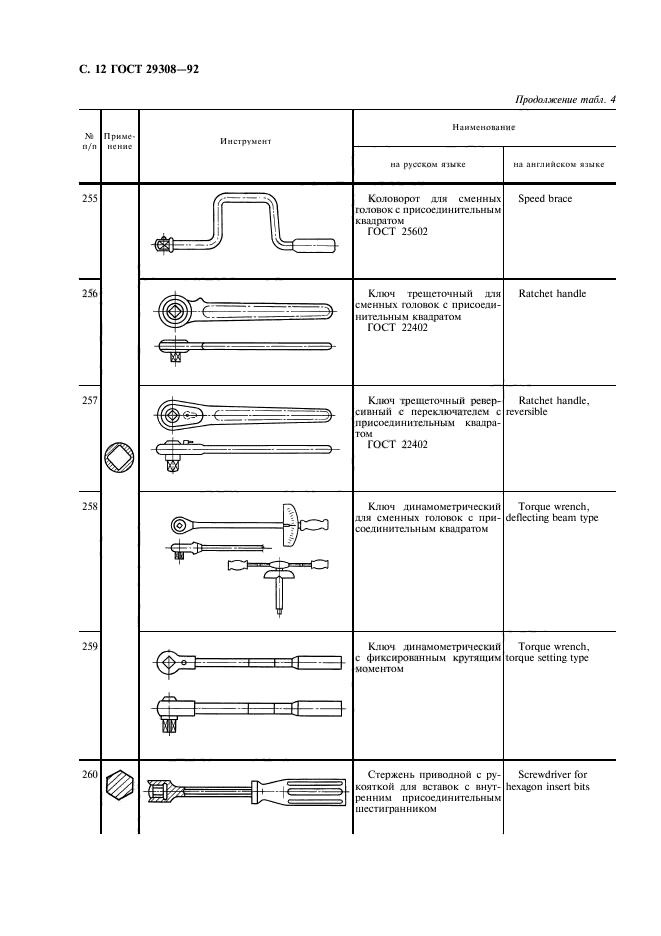 С. 12 ГОСТ 29308—92

Продолжение табл. 4

| № п/п | Применение | Инструмент | Наименование на русском языке | Наименование на английском языке |
|---|---|---|---|---|
| 255 | | | Коловорот для сменных головок с присоединительным квадратом ГОСТ 25602 | Speed brace |
| 256 | | | Ключ трещеточный для сменных головок с присоединительным квадратом ГОСТ 22402 | Ratchet handle |
| 257 | | | Ключ трещеточный реверсивный с переключателем с присоединительным квадратом ГОСТ 22402 | Ratchet handle, reversible |
| 258 | | | Ключ динамометрический для сменных головок с присоединительным квадратом | Torque wrench, deflecting beam type |
| 259 | | | Ключ динамометрический с фиксированным крутящим моментом | Torque wrench, torque setting type |
| 260 | | | Стержень приводной с рукояткой для вставок с внутренним присоединительным шестигранником | Screwdriver for hexagon insert bits |