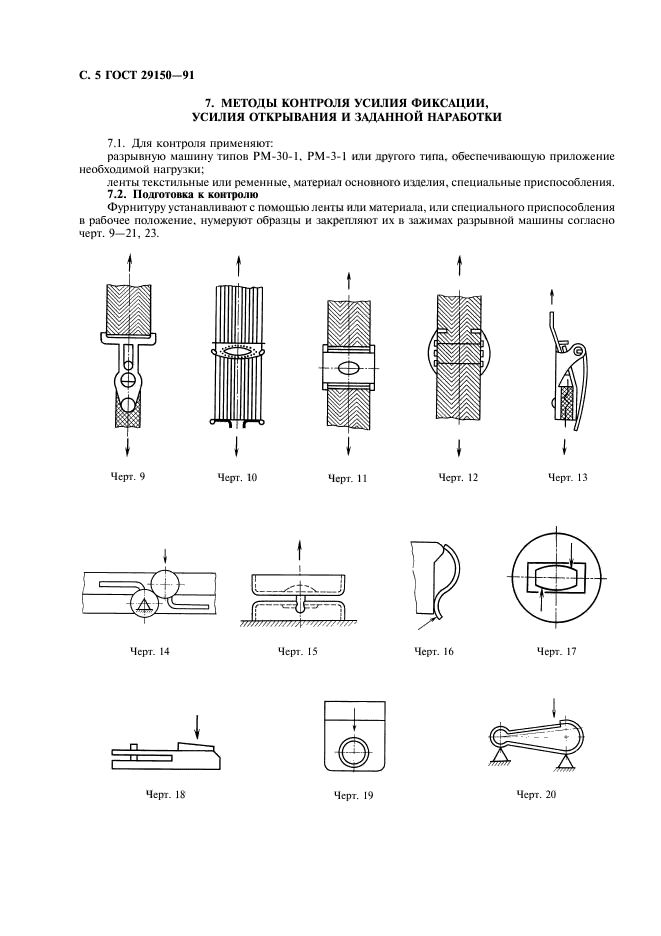 С. 5 ГОСТ 29150—91

7. МЕТОДЫ КОНТРОЛЯ УСИЛИЯ ФИКСАЦИИ, УСИЛИЯ ОТКРЫВАНИЯ И ЗАДАННОЙ НАРАБОТКИ

7.1. Для контроля применяют:

разрывную машину типов РМ-30-1, РМ-3-1 или другого типа, обеспечивающую приложение необходимой нагрузки;

ленты текстильные или ременные, материал основного изделия, специальные приспособления.

7.2. Подготовка к контролю

Фурнитуру устанавливают с помощью ленты или материала, или специального приспособления в рабочее положение, нумеруют образцы и закрепляют их в зажимах разрывной машины согласно черт. 9—21, 23.

Черт. 9

Черт. 10

Черт. 11

Черт. 12

Черт. 13

Черт. 14

Черт. 15

Черт. 16

Черт. 17

Черт. 18

Черт. 19

Черт. 20