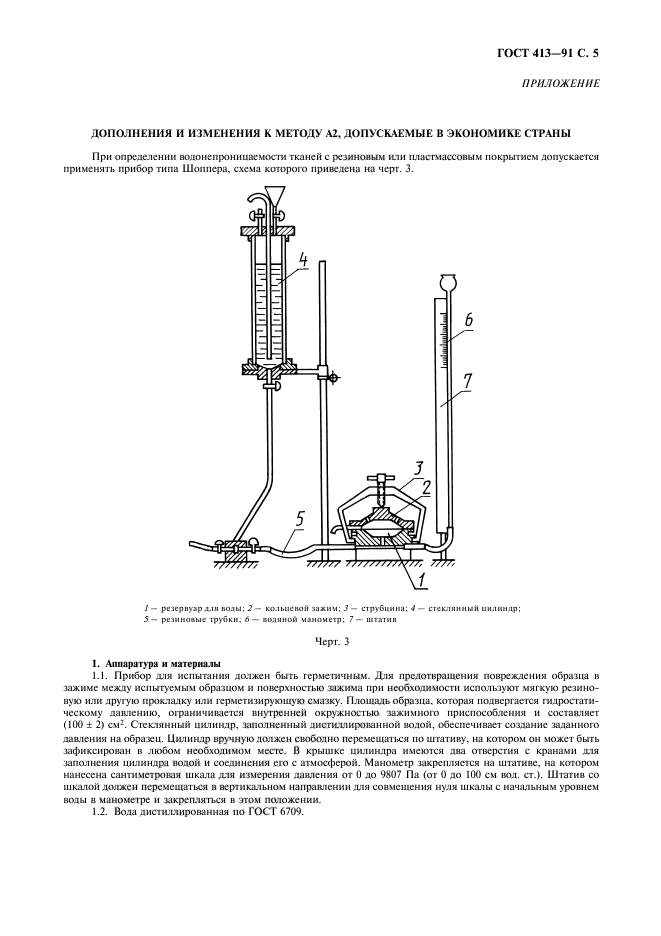 ГОСТ 413—91 С. 5

ПРИЛОЖЕНИЕ

ДОПОЛНЕНИЯ И ИЗМЕНЕНИЯ К МЕТОДУ А2, ДОПУСКАЕМЫЕ В ЭКОНОМИКЕ СТРАНЫ

При определении водонепроницаемости тканей с резиновым или пластмассовым покрытием допускается применять прибор типа Шоппера, схема которого приведена на черт. 3.

4
6
7
3
2
5
1

1 — резервуар для воды; 2 — кольцевой зажим; 3 — струбцина; 4 — стеклянный цилиндр; 5 — резиновые трубки; 6 — водяной манометр; 7 — штатив

Черт. 3

1. Аппаратура и материалы

1.1. Прибор для испытания должен быть герметичным. Для предотвращения повреждения образца в зажиме между испытуемым образцом и поверхностью зажима при необходимости используют мягкую резиновую или другую прокладку или герметизирующую смазку. Площадь образца, которая подвергается гидростатическому давлению, ограничивается внутренней окружностью зажимного приспособления и составляет $(100 \pm 2)$ см$^2$. Стеклянный цилиндр, заполненный дистиллированной водой, обеспечивает создание заданного давления на образец. Цилиндр вручную должен свободно перемещаться по штативу, на котором он может быть зафиксирован в любом необходимом месте. В крышке цилиндра имеются два отверстия с кранами для заполнения цилиндра водой и соединения его с атмосферой. Манометр закрепляется на штативе, на котором нанесена сантиметровая шкала для измерения давления от 0 до 9807 Па (от 0 до 100 см вод. ст.). Штатив со шкалой должен перемещаться в вертикальном направлении для совмещения нуля шкалы с начальным уровнем воды в манометре и закрепляться в этом положении.

1.2. Вода дистиллированная по ГОСТ 6709.