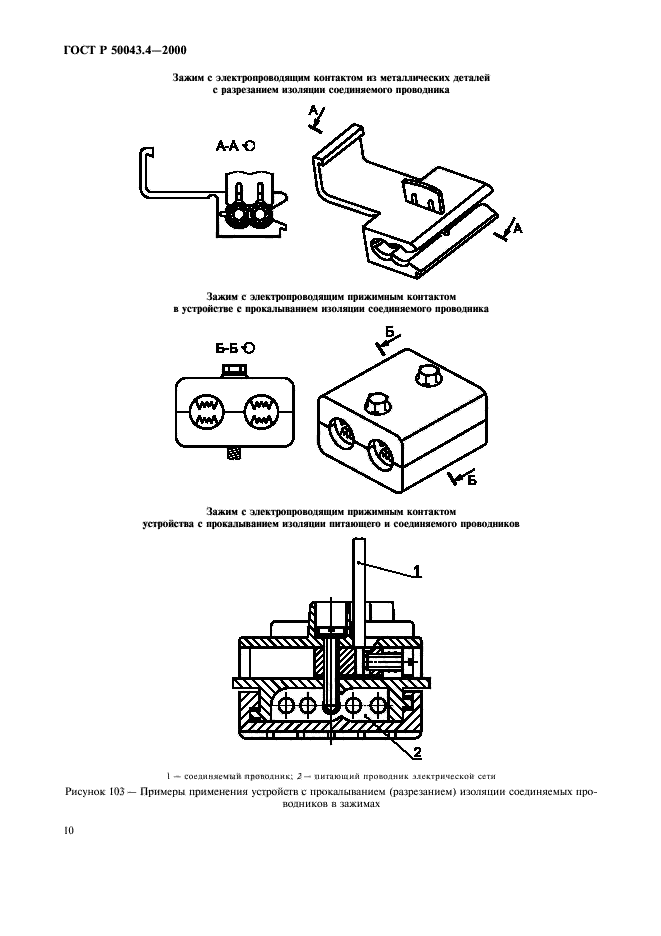 ГОСТ Р 50043.4—2000

Зажим с электропроводящим контактом из металлических деталей с разрезанием изоляции соединяемого проводника

А-А

А

А

Зажим с электропроводящим прижимным контактом в устройстве с прокалыванием изоляции соединяемого проводника

Б-Б

Б

Б

Зажим с электропроводящим прижимным контактом устройства с прокалыванием изоляции питающего и соединяемого проводников

1

2

1 — соединяемый проводник; 2 — питающий проводник электрической сети

Рисунок 103 — Примеры применения устройств с прокалыванием (разрезанием) изоляции соединяемых проводников в зажимах

10