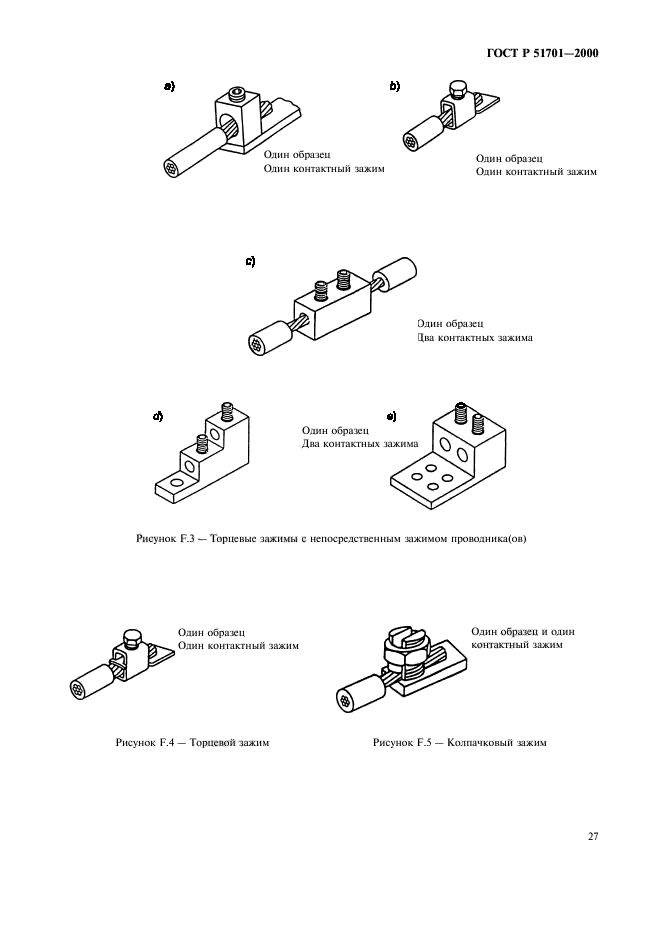 ГОСТ Р 51701—2000

a)

Один образец
Один контактный зажим

b)

Один образец
Один контактный зажим

c)

Один образец
Два контактных зажима

d)

Один образец
Два контактных зажима

e)

Рисунок F.3 — Торцевые зажимы с непосредственным зажимом проводника(ов)

Один образец
Один контактный зажим

Один образец и один контактный зажим

Рисунок F.4 — Торцевой зажим

Рисунок F.5 — Колпачковый зажим

27