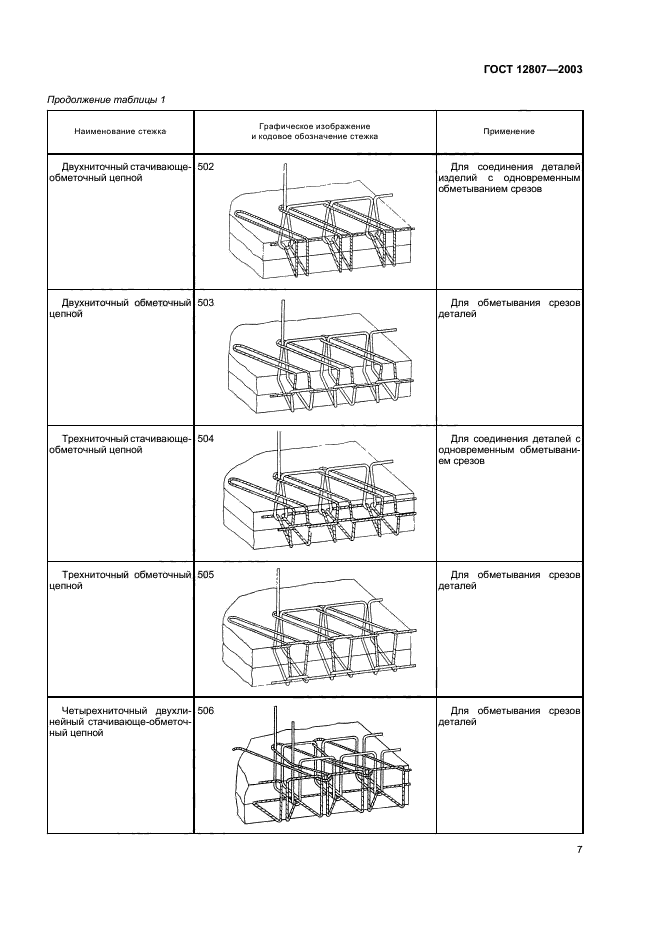 ГОСТ 12807—2003

Продолжение таблицы 1

| Наименование стежка | Графическое изображение и кодовое обозначение стежка | Применение |
|---|---|---|
| Двухниточный стачивающе-обметочный цепной | 502 | Для соединения деталей изделий с одновременным обметыванием срезов |
| Двухниточный обметочный цепной | 503 | Для обметывания срезов деталей |
| Трехниточный стачивающе-обметочный цепной | 504 | Для соединения деталей с одновременным обметыванием срезов |
| Трехниточный обметочный цепной | 505 | Для обметывания срезов деталей |
| Четырехниточный двухлинейный стачивающе-обметочный цепной | 506 | Для обметывания срезов деталей |

7