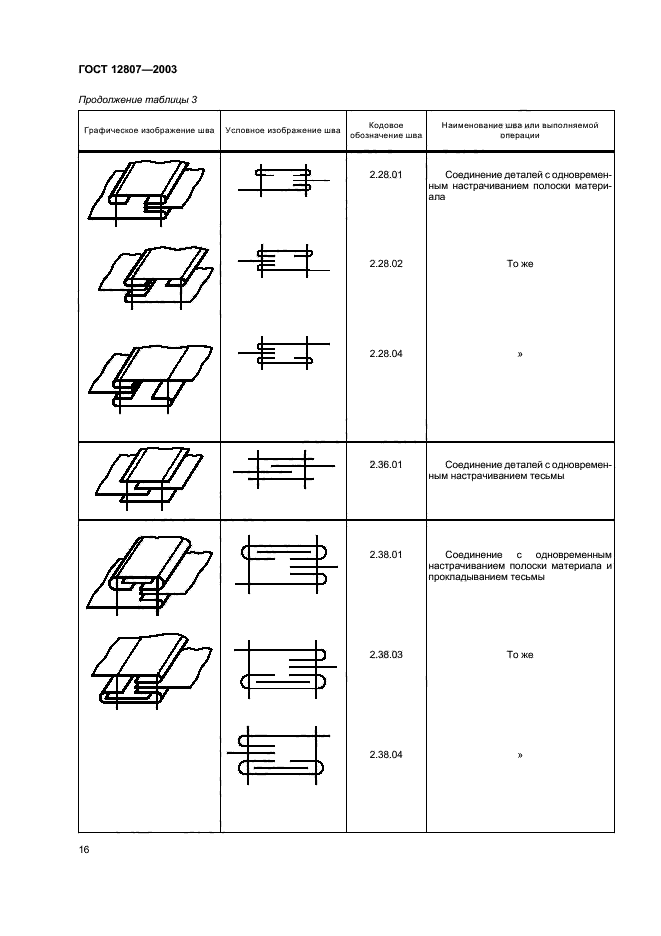 ГОСТ 12807—2003

Продолжение таблицы 3

| Графическое изображение шва | Условное изображение шва | Кодовое обозначение шва | Наименование шва или выполняемой операции |
|---|---|---|---|
| | | 2.28.01 | Соединение деталей с одновременным настрачиванием полоски материала |
| | | 2.28.02 | То же |
| | | 2.28.04 | » |
| | | 2.36.01 | Соединение деталей с одновременным настрачиванием тесьмы |
| | | 2.38.01 | Соединение с одновременным настрачиванием полоски материала и прокладыванием тесьмы |
| | | 2.38.03 | То же |
| | | 2.38.04 | » |

16