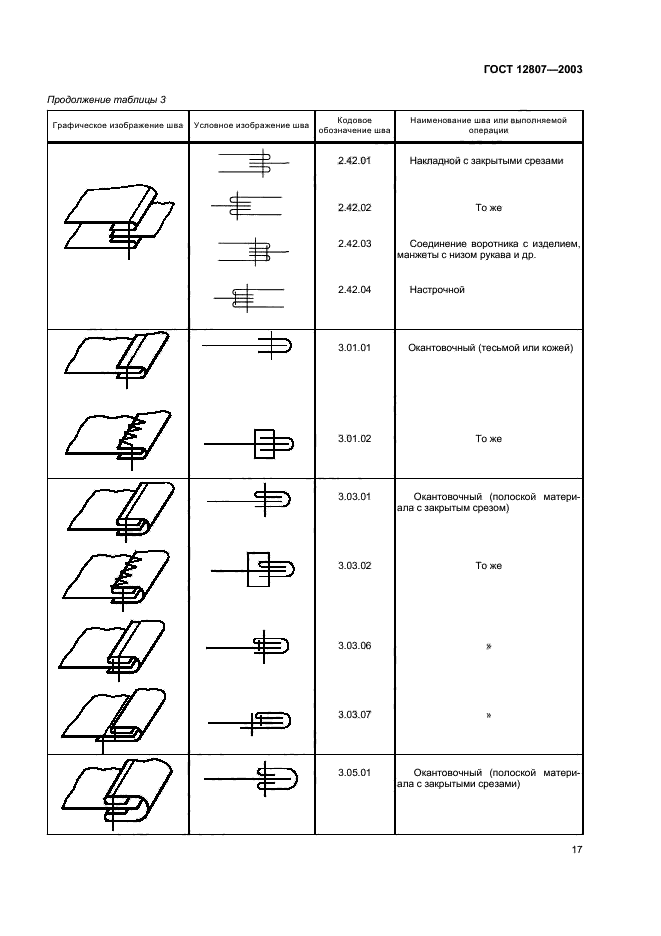 ГОСТ 12807—2003

Продолжение таблицы 3

| Графическое изображение шва | Условное изображение шва | Кодовое обозначение шва | Наименование шва или выполняемой операции |
|---|---|---|---|
| | | 2.42.01 | Накладной с закрытыми срезами |
| | | 2.42.02 | То же |
| | | 2.42.03 | Соединение воротника с изделием, манжеты с низом рукава и др. |
| | | 2.42.04 | Настрочной |
| | | 3.01.01 | Окантовочный (тесьмой или кожей) |
| | | 3.01.02 | То же |
| | | 3.03.01 | Окантовочный (полоской материала с закрытым срезом) |
| | | 3.03.02 | То же |
| | | 3.03.06 | » |
| | | 3.03.07 | » |
| | | 3.05.01 | Окантовочный (полоской материала с закрытыми срезами) |

17