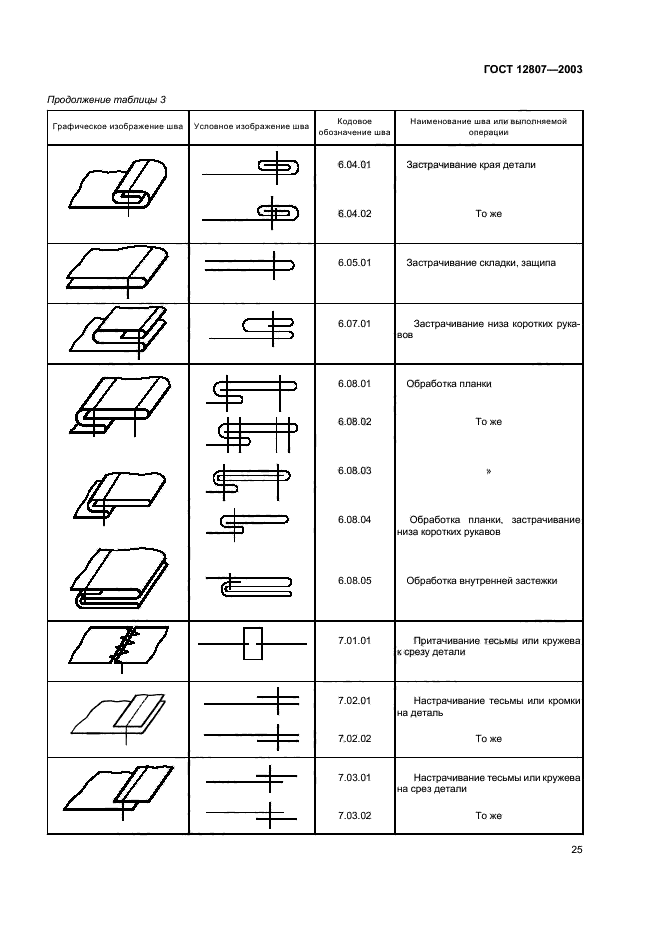 ГОСТ 12807—2003

Продолжение таблицы 3

| Графическое изображение шва | Условное изображение шва | Кодовое обозначение шва | Наименование шва или выполняемой операции |
|---|---|---|---|
| | | 6.04.01 | Застрачивание края детали |
| | | 6.04.02 | То же |
| | | 6.05.01 | Застрачивание складки, защипа |
| | | 6.07.01 | Застрачивание низа коротких рукавов |
| | | 6.08.01 | Обработка планки |
| | | 6.08.02 | То же |
| | | 6.08.03 | » |
| | | 6.08.04 | Обработка планки, застрачивание низа коротких рукавов |
| | | 6.08.05 | Обработка внутренней застежки |
| | | 7.01.01 | Притачивание тесьмы или кружева к срезу детали |
| | | 7.02.01 | Настрачивание тесьмы или кромки на деталь |
| | | 7.02.02 | То же |
| | | 7.03.01 | Настрачивание тесьмы или кружева на срез детали |
| | | 7.03.02 | То же |

25