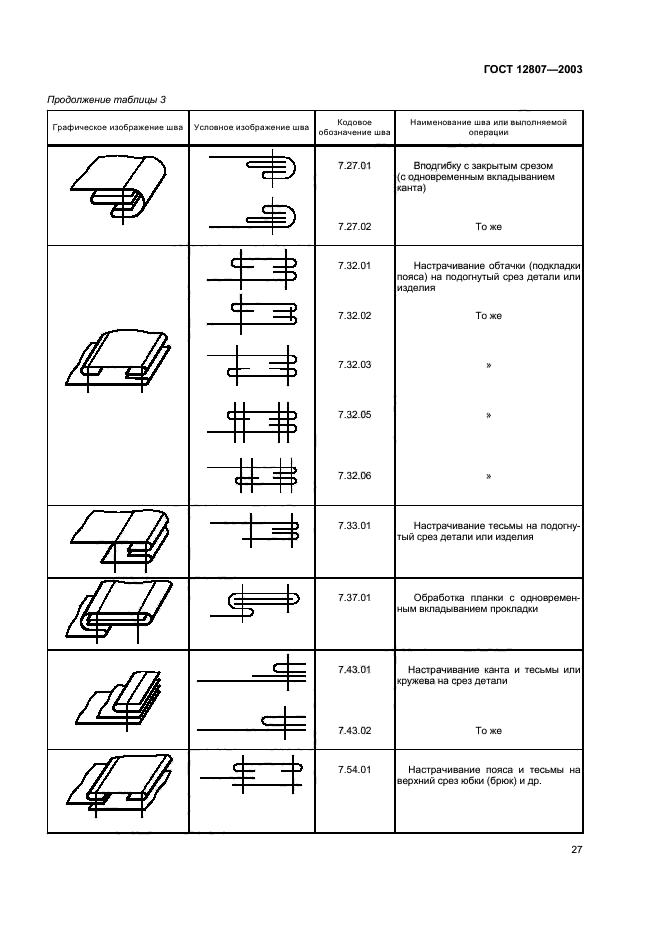 ГОСТ 12807—2003

Продолжение таблицы 3

| Графическое изображение шва | Условное изображение шва | Кодовое обозначение шва | Наименование шва или выполняемой операции |
|---|---|---|---|
| | | 7.27.01 | Вподгибку с закрытым срезом (с одновременным вкладыванием канта) |
| | | 7.27.02 | То же |
| | | 7.32.01 | Настрачивание обтачки (подкладки пояса) на подогнутый срез детали или изделия |
| | | 7.32.02 | То же |
| | | 7.32.03 | » |
| | | 7.32.05 | » |
| | | 7.32.06 | » |
| | | 7.33.01 | Настрачивание тесьмы на подогнутый срез детали или изделия |
| | | 7.37.01 | Обработка планки с одновременным вкладыванием прокладки |
| | | 7.43.01 | Настрачивание канта и тесьмы или кружева на срез детали |
| | | 7.43.02 | То же |
| | | 7.54.01 | Настрачивание пояса и тесьмы на верхний срез юбки (брюк) и др. |

27