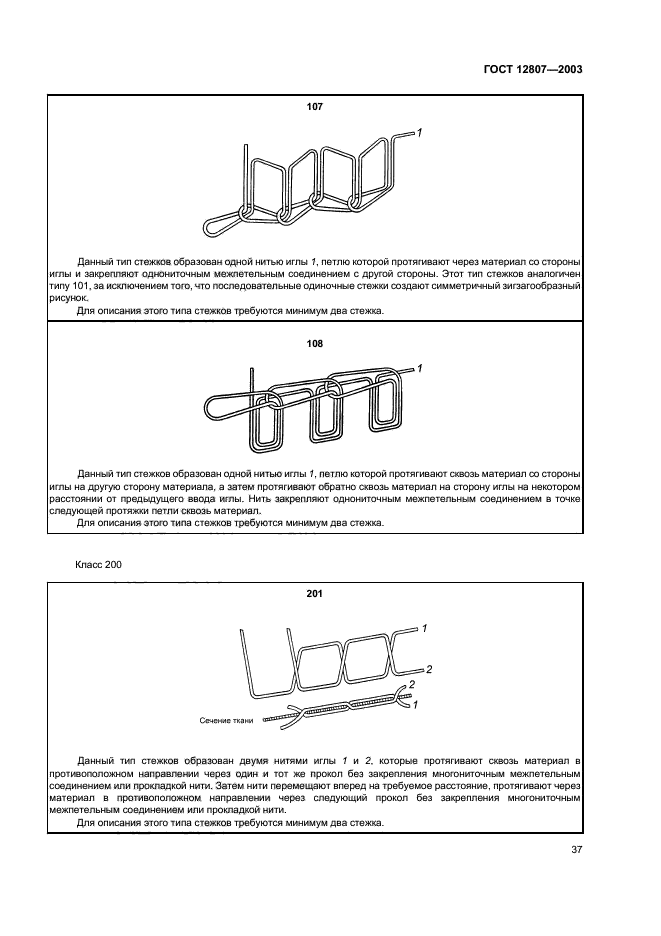 ГОСТ 12807—2003

107

1

Данный тип стежков образован одной нитью иглы 1, петлю которой протягивают через материал со стороны иглы и закрепляют однониточным межпетельным соединением с другой стороны. Этот тип стежков аналогичен типу 101, за исключением того, что последовательные одиночные стежки создают симметричный зигзагообразный рисунок.

Для описания этого типа стежков требуются минимум два стежка.

108

1

Данный тип стежков образован одной нитью иглы 1, петлю которой протягивают сквозь материал со стороны иглы на другую сторону материала, а затем протягивают обратно сквозь материал на сторону иглы на некотором расстоянии от предыдущего ввода иглы. Нить закрепляют однониточным межпетельным соединением в точке следующей протяжки петли сквозь материал.

Для описания этого типа стежков требуются минимум два стежка.

Класс 200

201

1

2

2

1

Сечение ткани

Данный тип стежков образован двумя нитями иглы 1 и 2, которые протягивают сквозь материал в противоположном направлении через один и тот же прокол без закрепления многониточным межпетельным соединением или прокладкой нити. Затем нити перемещают вперед на требуемое расстояние, протягивают через материал в противоположном направлении через следующий прокол без закрепления многониточным межпетельным соединением или прокладкой нити.

Для описания этого типа стежков требуются минимум два стежка.

37