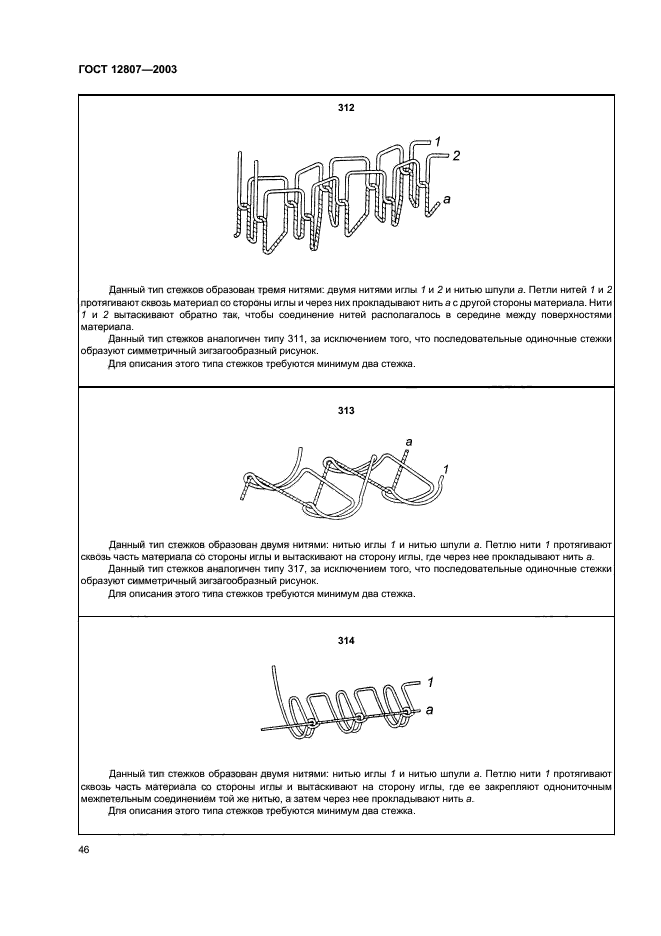 ГОСТ 12807—2003

312

1
2
a

Данный тип стежков образован тремя нитями: двумя нитями иглы 1 и 2 и нитью шпули a. Петли нитей 1 и 2 протягивают сквозь материал со стороны иглы и через них прокладывают нить a с другой стороны материала. Нити 1 и 2 вытаскивают обратно так, чтобы соединение нитей располагалось в середине между поверхностями материала.

Данный тип стежков аналогичен типу 311, за исключением того, что последовательные одиночные стежки образуют симметричный зигзагообразный рисунок.

Для описания этого типа стежков требуются минимум два стежка.

313

a
1

Данный тип стежков образован двумя нитями: нитью иглы 1 и нитью шпули a. Петлю нити 1 протягивают сквозь часть материала со стороны иглы и вытаскивают на сторону иглы, где через нее прокладывают нить a.

Данный тип стежков аналогичен типу 317, за исключением того, что последовательные одиночные стежки образуют симметричный зигзагообразный рисунок.

Для описания этого типа стежков требуются минимум два стежка.

314

1
a

Данный тип стежков образован двумя нитями: нитью иглы 1 и нитью шпули a. Петлю нити 1 протягивают сквозь часть материала со стороны иглы и вытаскивают на сторону иглы, где ее закрепляют однониточным межпетельным соединением той же нитью, а затем через нее прокладывают нить a.

Для описания этого типа стежков требуются минимум два стежка.

46