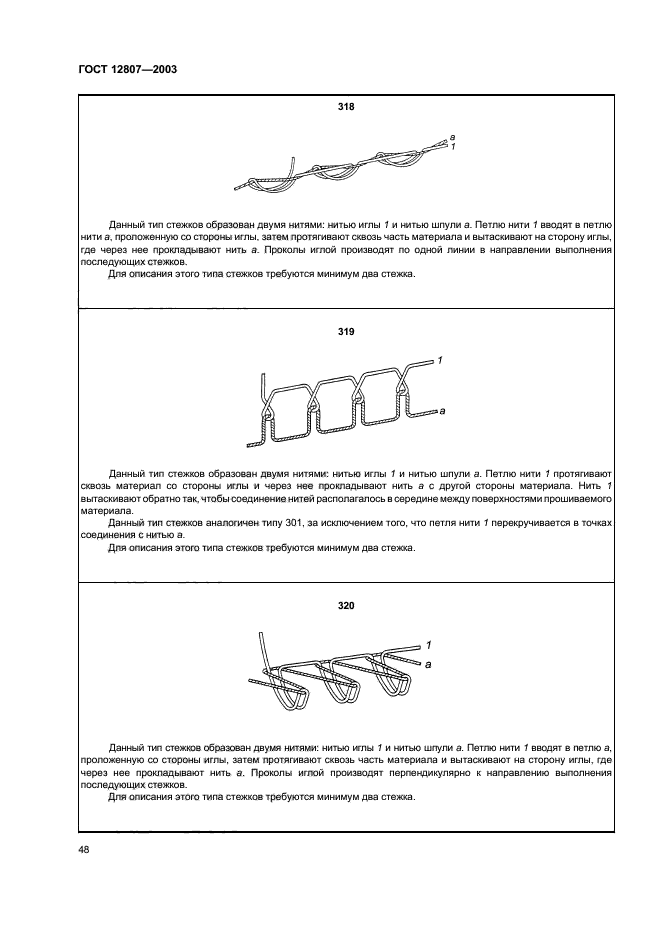 ГОСТ 12807—2003

318

a
1

Данный тип стежков образован двумя нитями: нитью иглы 1 и нитью шпули a. Петлю нити 1 вводят в петлю нити a, проложенную со стороны иглы, затем протягивают сквозь часть материала и вытаскивают на сторону иглы, где через нее прокладывают нить a. Проколы иглой производят по одной линии в направлении выполнения последующих стежков.

Для описания этого типа стежков требуются минимум два стежка.

319

1
a

Данный тип стежков образован двумя нитями: нитью иглы 1 и нитью шпули a. Петлю нити 1 протягивают сквозь материал со стороны иглы и через нее прокладывают нить a с другой стороны материала. Нить 1 вытаскивают обратно так, чтобы соединение нитей располагалось в середине между поверхностями прошиваемого материала.

Данный тип стежков аналогичен типу 301, за исключением того, что петля нити 1 перекручивается в точках соединения с нитью a.

Для описания этого типа стежков требуются минимум два стежка.

320

1
a

Данный тип стежков образован двумя нитями: нитью иглы 1 и нитью шпули a. Петлю нити 1 вводят в петлю a, проложенную со стороны иглы, затем протягивают сквозь часть материала и вытаскивают на сторону иглы, где через нее прокладывают нить a. Проколы иглой производят перпендикулярно к направлению выполнения последующих стежков.

Для описания этого типа стежков требуются минимум два стежка.

48