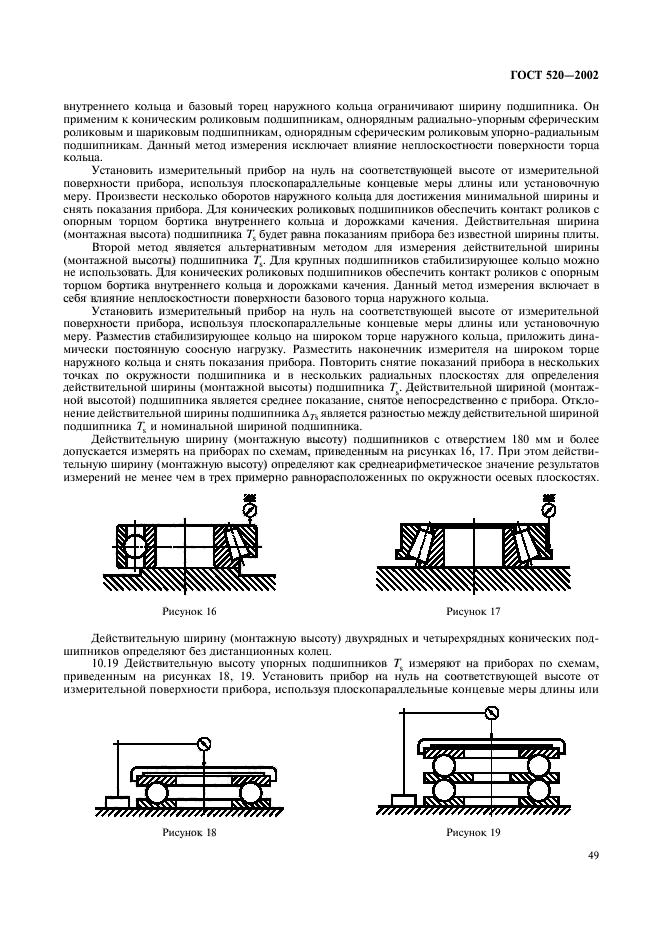 ГОСТ 520—2002

внутреннего кольца и базовый торец наружного кольца ограничивают ширину подшипника. Он применим к коническим роликовым подшипникам, однорядным радиально-упорным сферическим роликовым и шариковым подшипникам, однорядным сферическим роликовым упорно-радиальным подшипникам. Данный метод измерения исключает влияние неплоскостности поверхности торца кольца.

Установить измерительный прибор на нуль на соответствующей высоте от измерительной поверхности прибора, используя плоскопараллельные концевые меры длины или установочную меру. Произвести несколько оборотов наружного кольца для достижения минимальной ширины и снять показания прибора. Для конических роликовых подшипников обеспечить контакт роликов с опорным торцом бортика внутреннего кольца и дорожками качения. Действительная ширина (монтажная высота) подшипника $T_s$ будет равна показаниям прибора без известной ширины плиты.

Второй метод является альтернативным методом для измерения действительной ширины (монтажной высоты) подшипника $T_s$. Для крупных подшипников стабилизирующее кольцо можно не использовать. Для конических роликовых подшипников обеспечить контакт роликов с опорным торцом бортика внутреннего кольца и дорожками качения. Данный метод измерения включает в себя влияние неплоскостности поверхности базового торца наружного кольца.

Установить измерительный прибор на нуль на соответствующей высоте от измерительной поверхности прибора, используя плоскопараллельные концевые меры длины или установочную меру. Разместив стабилизирующее кольцо на широком торце наружного кольца, приложить динамически постоянную соосную нагрузку. Разместить наконечник измерителя на широком торце наружного кольца и снять показания прибора. Повторить снятие показаний прибора в нескольких точках по окружности подшипника и в нескольких радиальных плоскостях для определения действительной ширины (монтажной высоты) подшипника $T_s$. Действительной шириной (монтажной высотой) подшипника является среднее показание, снятое непосредственно с прибора. Отклонение действительной ширины подшипника $\Delta_{Ts}$ является разностью между действительной шириной подшипника $T_s$ и номинальной шириной подшипника.

Действительную ширину (монтажную высоту) подшипников с отверстием 180 мм и более допускается измерять на приборах по схемам, приведенным на рисунках 16, 17. При этом действительную ширину (монтажную высоту) определяют как среднеарифметическое значение результатов измерений не менее чем в трех примерно равнорасположенных по окружности осевых плоскостях.

Рисунок 16

Рисунок 17

Действительную ширину (монтажную высоту) двухрядных и четырехрядных конических подшипников определяют без дистанционных колец.

10.19 Действительную высоту упорных подшипников $T_s$ измеряют на приборах по схемам, приведенным на рисунках 18, 19. Установить прибор на нуль на соответствующей высоте от измерительной поверхности прибора, используя плоскопараллельные концевые меры длины или

Рисунок 18

Рисунок 19

49