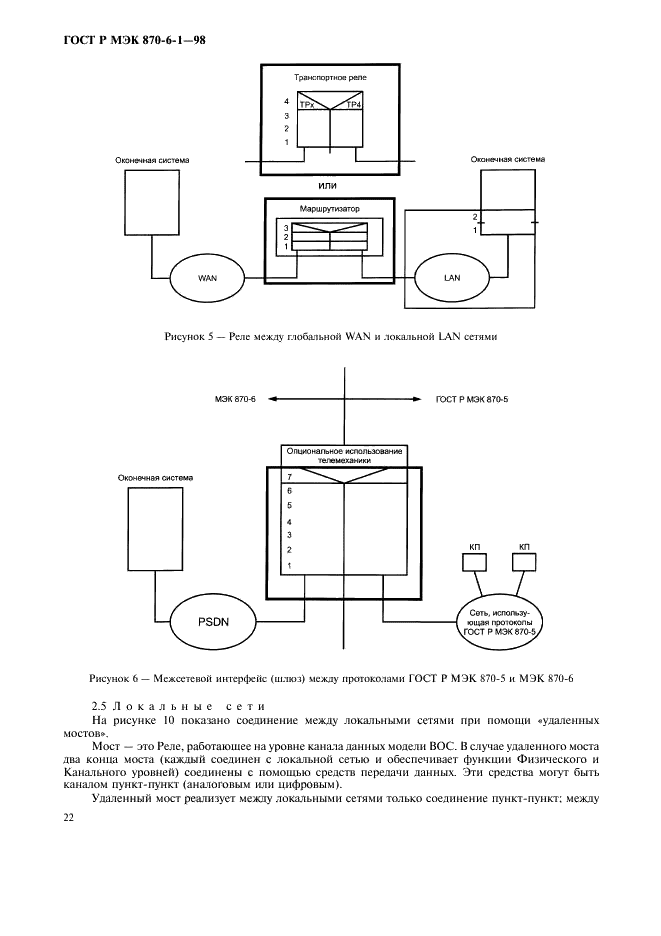 ГОСТ Р МЭК 870-6-1—98

Транспортное реле

4 TPx TP4
3
2
1

Оконечная система

или

Оконечная система

Маршрутизатор

3
2
1

2
1

WAN

LAN

Рисунок 5 — Реле между глобальной WAN и локальной LAN сетями

МЭК 870-6

ГОСТ Р МЭК 870-5

Опциональное использование телемеханики

Оконечная система

7
6
5
4
3
2
1

КП

КП

PSDN

Сеть, использующая протоколы ГОСТ Р МЭК 870-5

Рисунок 6 — Межсетевой интерфейс (шлюз) между протоколами ГОСТ Р МЭК 870-5 и МЭК 870-6

2.5 Локальные сети

На рисунке 10 показано соединение между локальными сетями при помощи «удаленных мостов».

Мост — это Реле, работающее на уровне канала данных модели ВОС. В случае удаленного моста два конца моста (каждый соединен с локальной сетью и обеспечивает функции Физического и Канального уровней) соединены с помощью средств передачи данных. Эти средства могут быть каналом пункт-пункт (аналоговым или цифровым).

Удаленный мост реализует между локальными сетями только соединение пункт-пункт; между

22