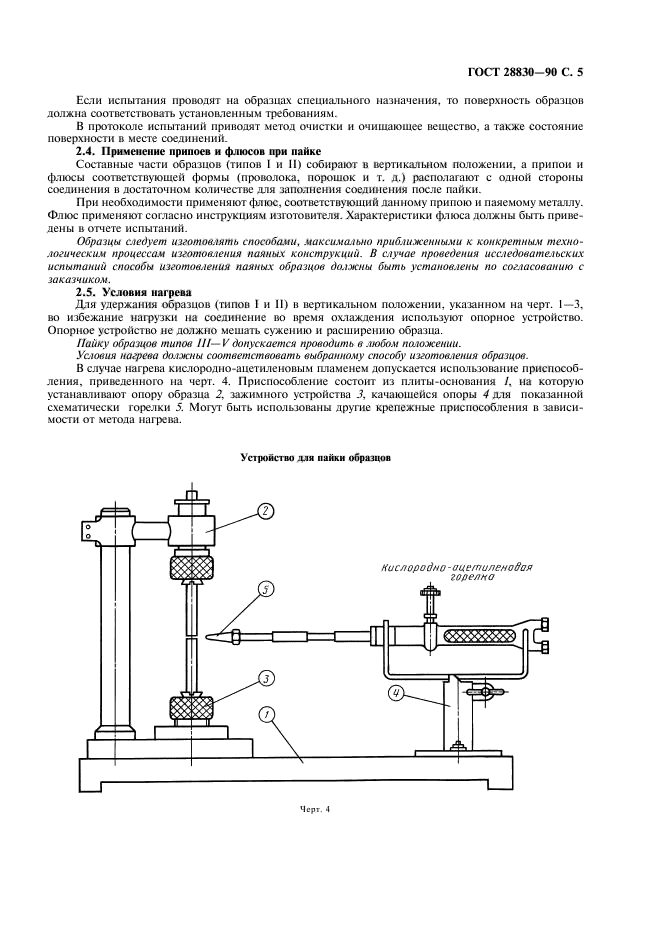 ГОСТ 28830—90 С. 5

Если испытания проводят на образцах специального назначения, то поверхность образцов должна соответствовать установленным требованиям.

В протоколе испытаний приводят метод очистки и очищающее вещество, а также состояние поверхности в месте соединений.

2.4. Применение припоев и флюсов при пайке

Составные части образцов (типов I и II) собирают в вертикальном положении, а припои и флюсы соответствующей формы (проволока, порошок и т. д.) располагают с одной стороны соединения в достаточном количестве для заполнения соединения после пайки.

При необходимости применяют флюс, соответствующий данному припою и паяемому металлу. Флюс применяют согласно инструкциям изготовителя. Характеристики флюса должны быть приведены в отчете испытаний.

Образцы следует изготовлять способами, максимально приближенными к конкретным технологическим процессам изготовления паяных конструкций. В случае проведения исследовательских испытаний способы изготовления паяных образцов должны быть установлены по согласованию с заказчиком.

2.5. Условия нагрева

Для удержания образцов (типов I и II) в вертикальном положении, указанном на черт. 1—3, во избежание нагрузки на соединение во время охлаждения используют опорное устройство. Опорное устройство не должно мешать сужению и расширению образца.

Пайку образцов типов III—V допускается проводить в любом положении.

Условия нагрева должны соответствовать выбранному способу изготовления образцов.

В случае нагрева кислородно-ацетиленовым пламенем допускается использование приспособления, приведенного на черт. 4. Приспособление состоит из плиты-основания 1, на которую устанавливают опору образца 2, зажимного устройства 3, качающейся опоры 4 для показанной схематически горелки 5. Могут быть использованы другие крепежные приспособления в зависимости от метода нагрева.

Устройство для пайки образцов

2

Кислородно-ацетиленовая горелка

5

3

4

1

Черт. 4