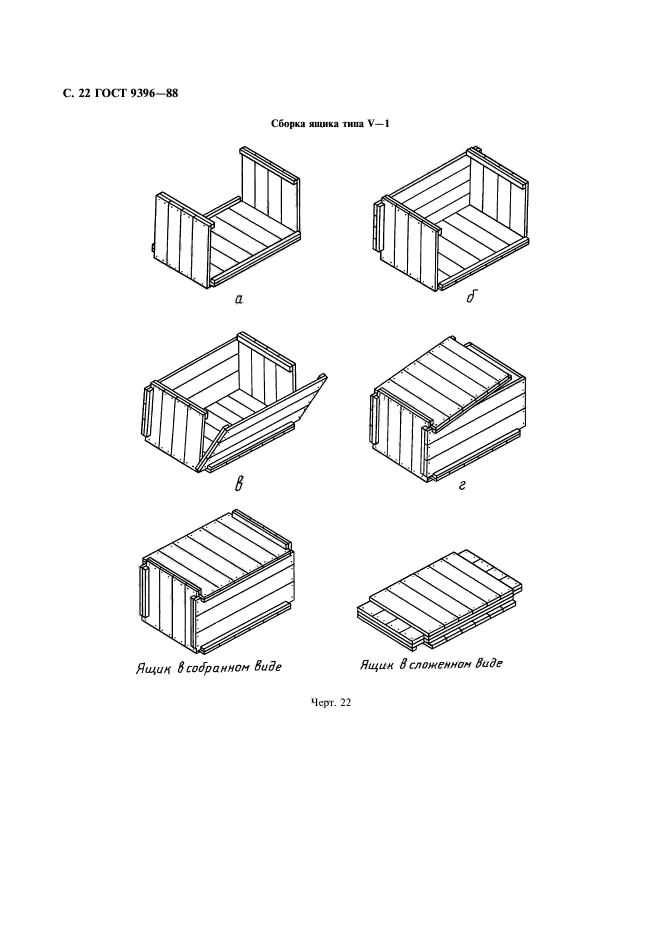 С. 22 ГОСТ 9396—88

Сборка ящика типа V—1

а

б

в

г

Ящик в собранном виде

Ящик в сложенном виде

Черт. 22