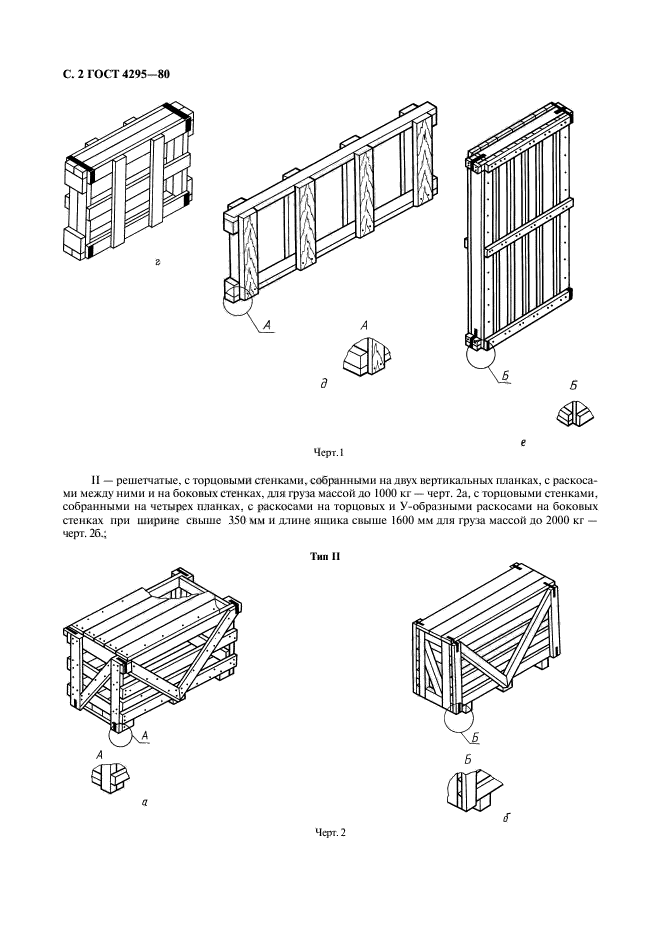 С. 2 ГОСТ 4295—80

г

А

А

д

Б

Б

е

Черт.1

II — решетчатые, с торцовыми стенками, собранными на двух вертикальных планках, с раскосами между ними и на боковых стенках, для груза массой до 1000 кг — черт. 2а, с торцовыми стенками, собранными на четырех планках, с раскосами на торцовых и У-образными раскосами на боковых стенках при ширине свыше 350 мм и длине ящика свыше 1600 мм для груза массой до 2000 кг — черт. 2б.;

Тип II

А

А

а

Б

Б

б

Черт. 2