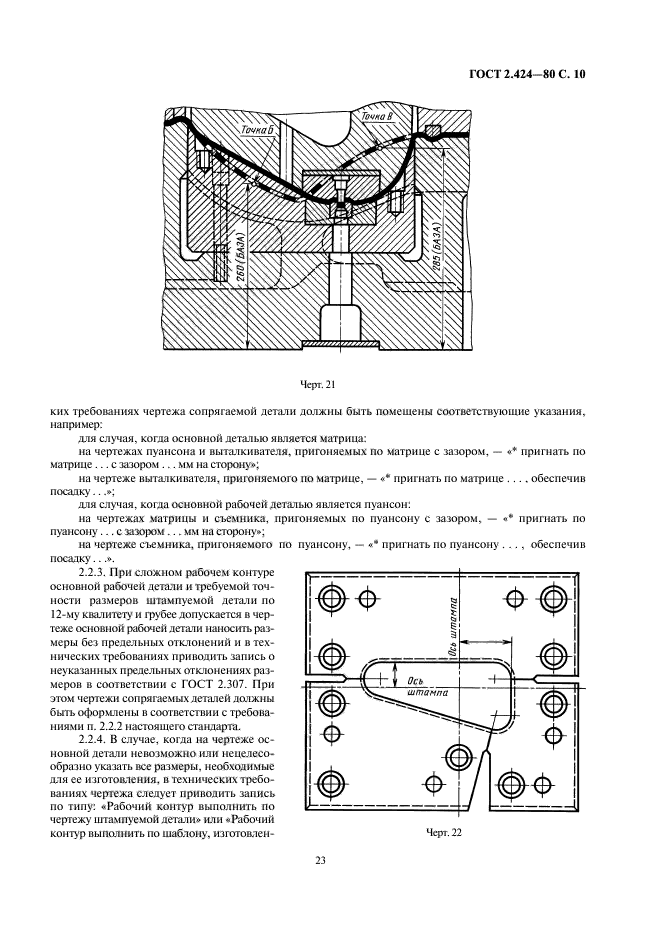 ГОСТ 2.424—80 С. 10

Точка Б

Точка В

260 (БАЗА)

285 (БАЗА)

Черт. 21

ких требованиях чертежа сопрягаемой детали должны быть помещены соответствующие указания, например:

для случая, когда основной деталью является матрица:

на чертежах пуансона и выталкивателя, пригоняемых по матрице с зазором, — «* пригнать по матрице . . . с зазором . . . мм на сторону»;

на чертеже выталкивателя, пригоняемого по матрице, — «* пригнать по матрице . . . , обеспечив посадку . . .»;

для случая, когда основной рабочей деталью является пуансон:

на чертежах матрицы и съемника, пригоняемых по пуансону с зазором, — «* пригнать по пуансону . . . с зазором . . . мм на сторону»;

на чертеже съемника, пригоняемого по пуансону, — «* пригнать по пуансону . . . , обеспечив посадку . . .».

2.2.3. При сложном рабочем контуре основной рабочей детали и требуемой точности размеров штампуемой детали по 12-му квалитету и грубее допускается в чертеже основной рабочей детали наносить размеры без предельных отклонений и в технических требованиях приводить запись о неуказанных предельных отклонениях размеров в соответствии с ГОСТ 2.307. При этом чертежи сопрягаемых деталей должны быть оформлены в соответствии с требованиями п. 2.2.2 настоящего стандарта.

2.2.4. В случае, когда на чертеже основной детали невозможно или нецелесообразно указать все размеры, необходимые для ее изготовления, в технических требованиях чертежа следует приводить запись по типу: «Рабочий контур выполнить по чертежу штампуемой детали» или «Рабочий контур выполнить по шаблону, изготовлен-

Ось штампа

Ось штампа

Черт. 22

23