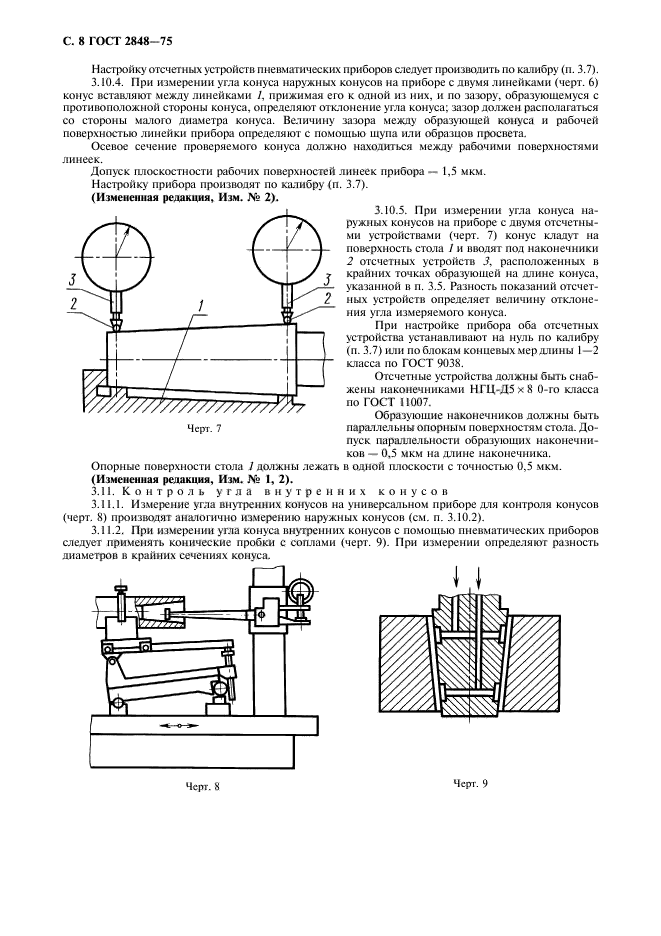 С. 8 ГОСТ 2848—75

Настройку отсчетных устройств пневматических приборов следует производить по калибру (п. 3.7).

3.10.4. При измерении угла конуса наружных конусов на приборе с двумя линейками (черт. 6) конус вставляют между линейками 1, прижимая его к одной из них, и по зазору, образующемуся с противоположной стороны конуса, определяют отклонение угла конуса; зазор должен располагаться со стороны малого диаметра конуса. Величину зазора между образующей конуса и рабочей поверхностью линейки прибора определяют с помощью щупа или образцов просвета.

Осевое сечение проверяемого конуса должно находиться между рабочими поверхностями линеек.

Допуск плоскостности рабочих поверхностей линеек прибора — 1,5 мкм.

Настройку прибора производят по калибру (п. 3.7).

(Измененная редакция, Изм. № 2).

3
2
1
3
2

Черт. 7

3.10.5. При измерении угла конуса наружных конусов на приборе с двумя отсчетными устройствами (черт. 7) конус кладут на поверхность стола 1 и вводят под наконечники 2 отсчетных устройств 3, расположенных в крайних точках образующей на длине конуса, указанной в п. 3.5. Разность показаний отсчетных устройств определяет величину отклонения угла измеряемого конуса.

При настройке прибора оба отсчетных устройства устанавливают на нуль по калибру (п. 3.7) или по блокам концевых мер длины 1—2 класса по ГОСТ 9038.

Отсчетные устройства должны быть снабжены наконечниками НГЦ-Д5 × 8 0-го класса по ГОСТ 11007.

Образующие наконечников должны быть параллельны опорным поверхностям стола. Допуск параллельности образующих наконечников — 0,5 мкм на длине наконечника.

Опорные поверхности стола 1 должны лежать в одной плоскости с точностью 0,5 мкм.

(Измененная редакция, Изм. № 1, 2).

3.11. Контроль угла внутренних конусов

3.11.1. Измерение угла внутренних конусов на универсальном приборе для контроля конусов (черт. 8) производят аналогично измерению наружных конусов (см. п. 3.10.2).

3.11.2. При измерении угла конуса внутренних конусов с помощью пневматических приборов следует применять конические пробки с соплами (черт. 9). При измерении определяют разность диаметров в крайних сечениях конуса.

Черт. 8

Черт. 9