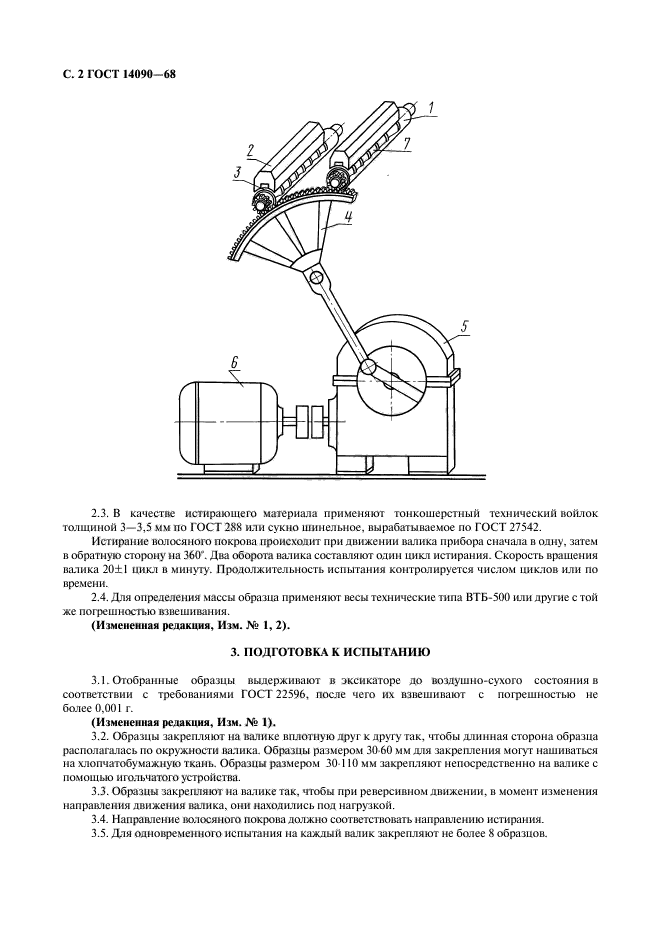 С. 2 ГОСТ 14090—68

1
2
7
3
4
5
6

2.3. В качестве истирающего материала применяют тонкошерстный технический войлок толщиной 3—3,5 мм по ГОСТ 288 или сукно шинельное, вырабатываемое по ГОСТ 27542.

Истирание волосяного покрова происходит при движении валика прибора сначала в одну, затем в обратную сторону на 360°. Два оборота валика составляют один цикл истирания. Скорость вращения валика 20±1 цикл в минуту. Продолжительность испытания контролируется числом циклов или по времени.

2.4. Для определения массы образца применяют весы технические типа ВТБ-500 или другие с той же погрешностью взвешивания.

(Измененная редакция, Изм. № 1, 2).

3. ПОДГОТОВКА К ИСПЫТАНИЮ

3.1. Отобранные образцы выдерживают в эксикаторе до воздушно-сухого состояния в соответствии с требованиями ГОСТ 22596, после чего их взвешивают с погрешностью не более 0,001 г.

(Измененная редакция, Изм. № 1).

3.2. Образцы закрепляют на валике вплотную друг к другу так, чтобы длинная сторона образца располагалась по окружности валика. Образцы размером 30·60 мм для закрепления могут нашиваться на хлопчатобумажную ткань. Образцы размером 30·110 мм закрепляют непосредственно на валике с помощью игольчатого устройства.

3.3. Образцы закрепляют на валике так, чтобы при реверсивном движении, в момент изменения направления движения валика, они находились под нагрузкой.

3.4. Направление волосяного покрова должно соответствовать направлению истирания.

3.5. Для одновременного испытания на каждый валик закрепляют не более 8 образцов.