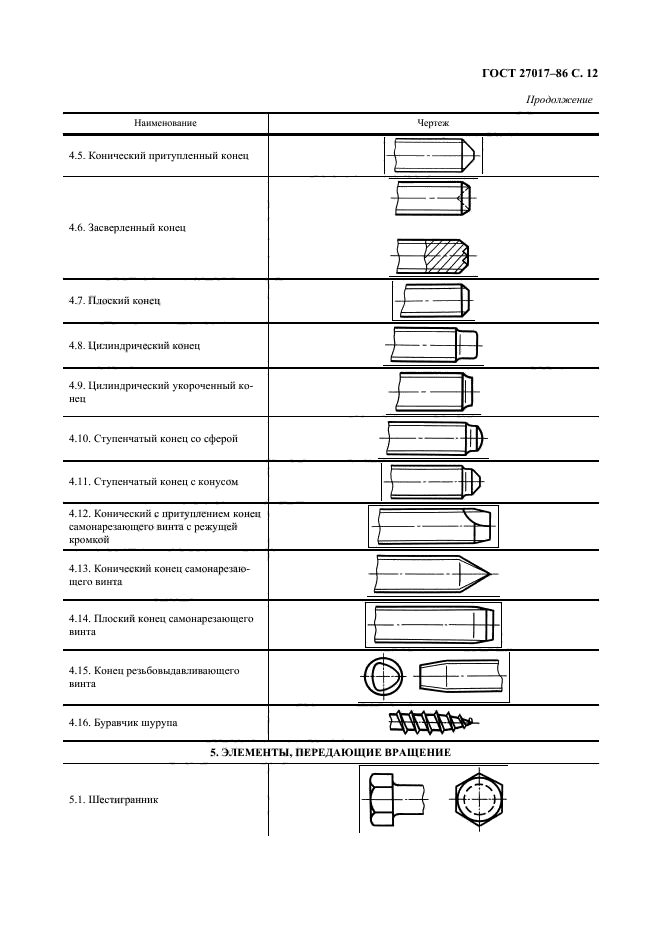 ГОСТ 27017–86 С. 12

Продолжение

| Наименование | Чертеж |
|---|---|
| 4.5. Конический притупленный конец | |
| 4.6. Засверленный конец | |
| 4.7. Плоский конец | |
| 4.8. Цилиндрический конец | |
| 4.9. Цилиндрический укороченный конец | |
| 4.10. Ступенчатый конец со сферой | |
| 4.11. Ступенчатый конец с конусом | |
| 4.12. Конический с притуплением конец самонарезающего винта с режущей кромкой | |
| 4.13. Конический конец самонарезающего винта | |
| 4.14. Плоский конец самонарезающего винта | |
| 4.15. Конец резьбовыдавливающего винта | |
| 4.16. Буравчик шурупа | |
| 5. ЭЛЕМЕНТЫ, ПЕРЕДАЮЩИЕ ВРАЩЕНИЕ | |
| 5.1. Шестигранник | |