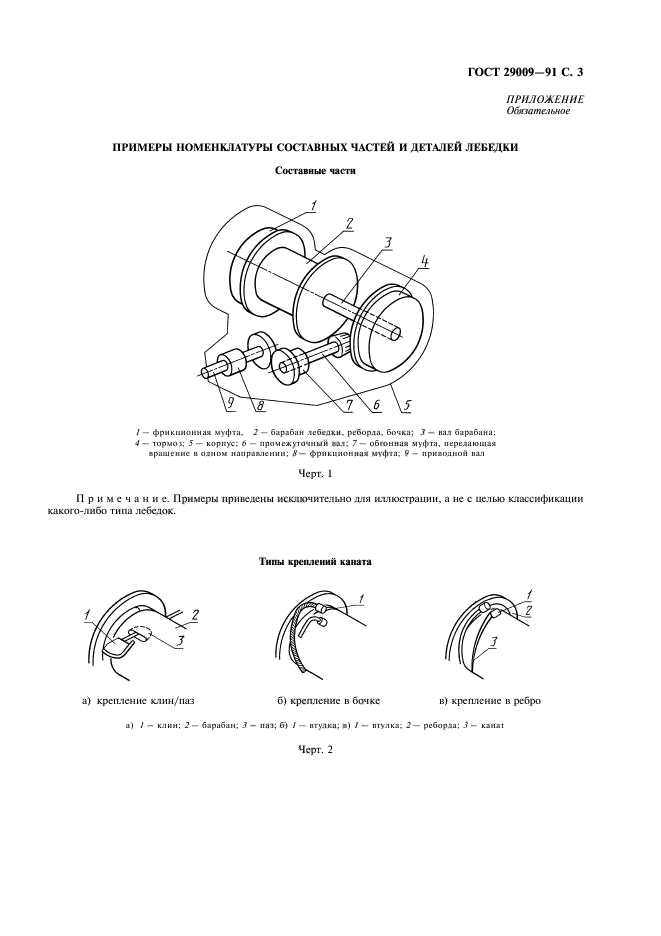 ГОСТ 29009—91 С. 3

ПРИЛОЖЕНИЕ
Обязательное

ПРИМЕРЫ НОМЕНКЛАТУРЫ СОСТАВНЫХ ЧАСТЕЙ И ДЕТАЛЕЙ ЛЕБЕДКИ

Составные части

1
2
3
4
9
8
7
6
5

1 — фрикционная муфта, 2 — барабан лебедки, реборда, бочка; 3 — вал барабана; 4 — тормоз; 5 — корпус; 6 — промежуточный вал; 7 — обгонная муфта, передающая вращение в одном направлении; 8 — фрикционная муфта; 9 — приводной вал

Черт. 1

Примечание. Примеры приведены исключительно для иллюстрации, а не с целью классификации какого-либо типа лебедок.

Типы креплений каната

1
2
3
1
1
2
3

а) крепление клин/паз
б) крепление в бочке
в) крепление в ребро

а) 1 — клин; 2 — барабан; 3 — паз; б) 1 — втулка; в) 1 — втулка; 2 — реборда; 3 — канат

Черт. 2