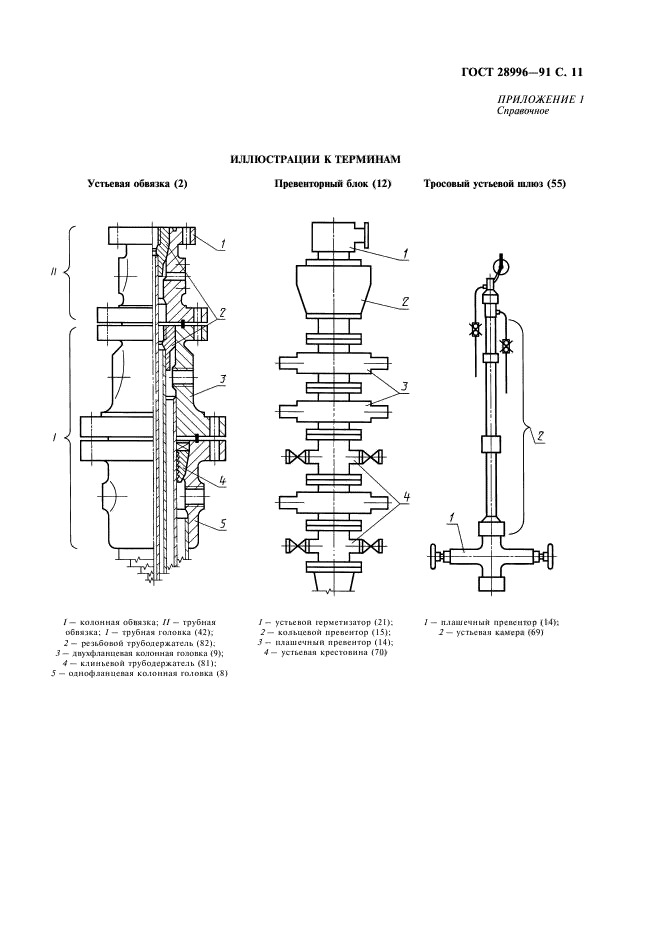 ГОСТ 28996—91 С. 11

ПРИЛОЖЕНИЕ 1
Справочное

ИЛЛЮСТРАЦИИ К ТЕРМИНАМ

Устьевая обвязка (2)

II

I

1

2

3

4

5

I — колонная обвязка; II — трубная обвязка; 1 — трубная головка (42); 2 — резьбовой трубодержатель (82); 3 — двухфланцевая колонная головка (9); 4 — клиньевой трубодержатель (81); 5 — однофланцевая колонная головка (8)

Превенторный блок (12)

1

2

3

4

1 — устьевой герметизатор (21); 2 — кольцевой превентор (15); 3 — плашечный превентор (14); 4 — устьевая крестовина (70)

Тросовый устьевой шлюз (55)

2

1

1 — плашечный превентор (14); 2 — устьевая камера (69)