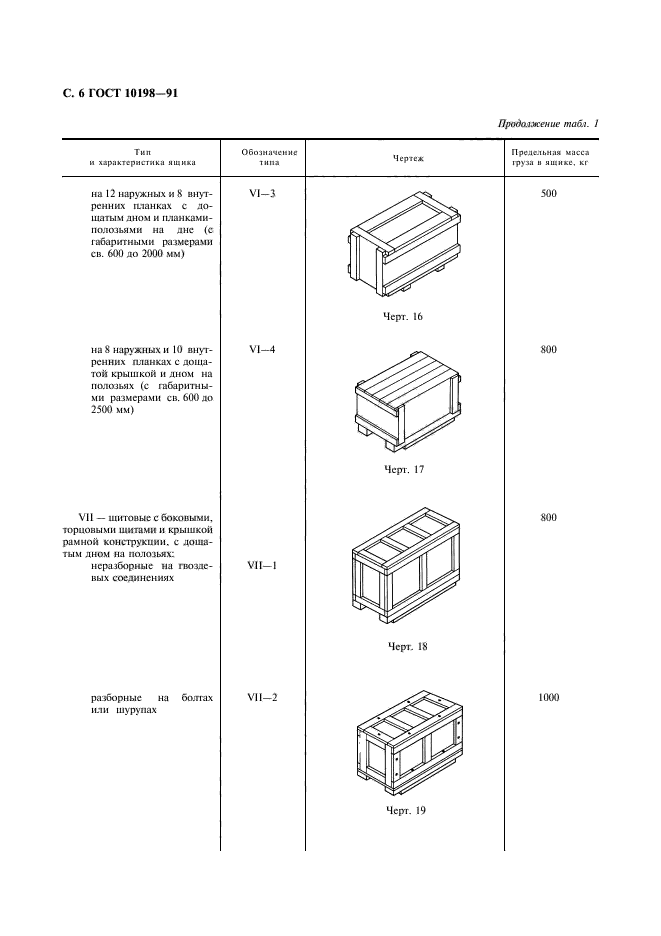 С. 6 ГОСТ 10198—91

Продолжение табл. 1

| Тип и характеристика ящика | Обозначение типа | Чертеж | Предельная масса груза в ящике, кг |
|---|---|---|---|
| на 12 наружных и 8 внутренних планках с дощатым дном и планками-полозьями на дне (с габаритными размерами св. 600 до 2000 мм) | VI—3 | Черт. 16 | 500 |
| на 8 наружных и 10 внутренних планках с дощатой крышкой и дном на полозьях (с габаритными размерами св. 600 до 2500 мм) | VI—4 | Черт. 17 | 800 |
| VII — щитовые с боковыми, торцовыми щитами и крышкой рамной конструкции, с дощатым дном на полозьях: неразборные на гвоздевых соединениях | VII—1 | Черт. 18 | 800 |
| разборные на болтах или шурупах | VII—2 | Черт. 19 | 1000 |