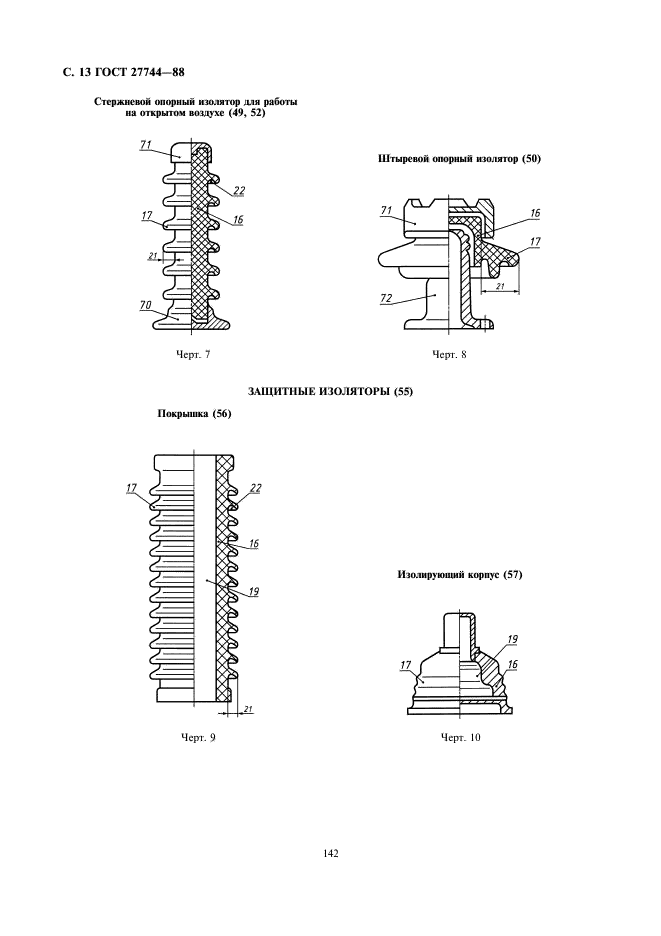 С. 13 ГОСТ 27744—88

Стержневой опорный изолятор для работы на открытом воздухе (49, 52)

71
22
17
16
21
70

Черт. 7

Штыревой опорный изолятор (50)

71
16
17
21
72

Черт. 8

ЗАЩИТНЫЕ ИЗОЛЯТОРЫ (55)

Покрышка (56)

17
22
16
19
21

Черт. 9

Изолирующий корпус (57)

19
17
16

Черт. 10

142