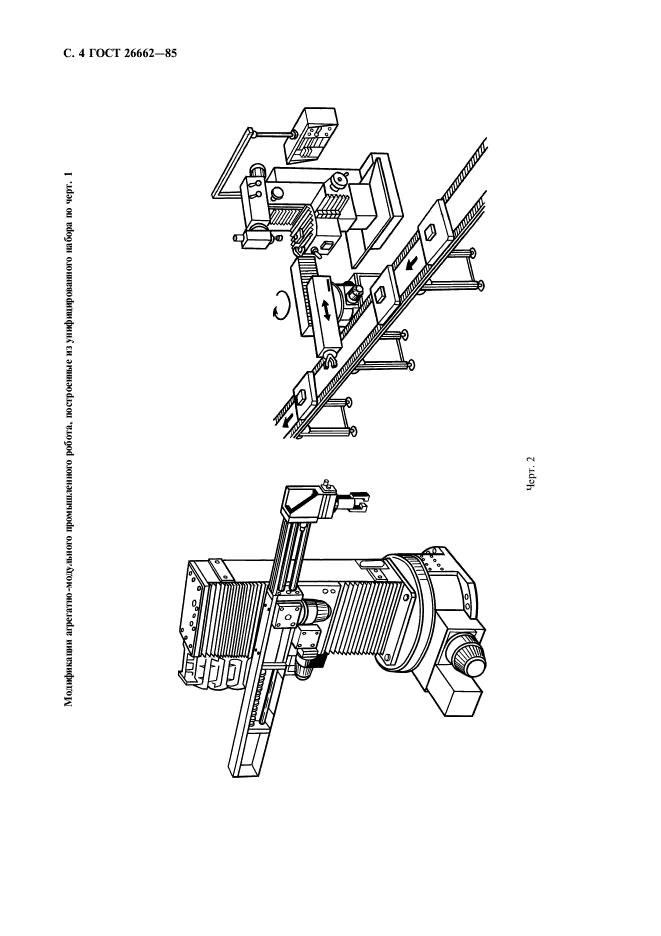 С. 4 ГОСТ 26662—85

Модификации агрегатно-модульного промышленного робота, построенные из унифицированного набора по черт. 1

Черт. 2