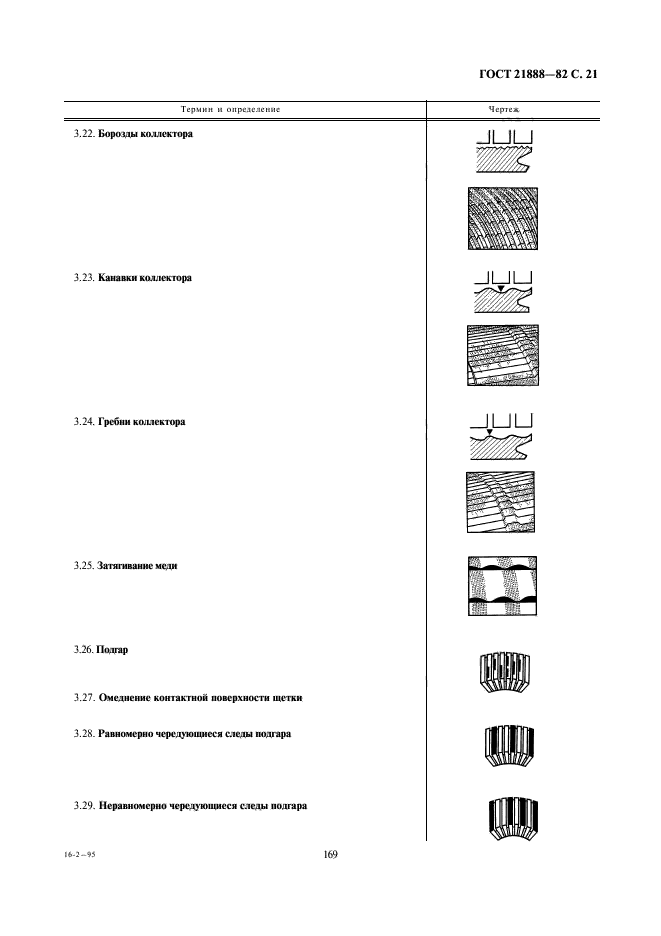 ГОСТ 21888—82 С. 21

| Термин и определение | Чертеж |
|---|---|
| 3.22. **Борозды коллектора** | |
| 3.23. **Канавки коллектора** | |
| 3.24. **Гребни коллектора** | |
| 3.25. **Затягивание меди** | |
| 3.26. **Подгар** | |
| 3.27. **Омеднение контактной поверхности щетки** | |
| 3.28. **Равномерно чередующиеся следы подгара** | |
| 3.29. **Неравномерно чередующиеся следы подгара** | |

16-2—95

169