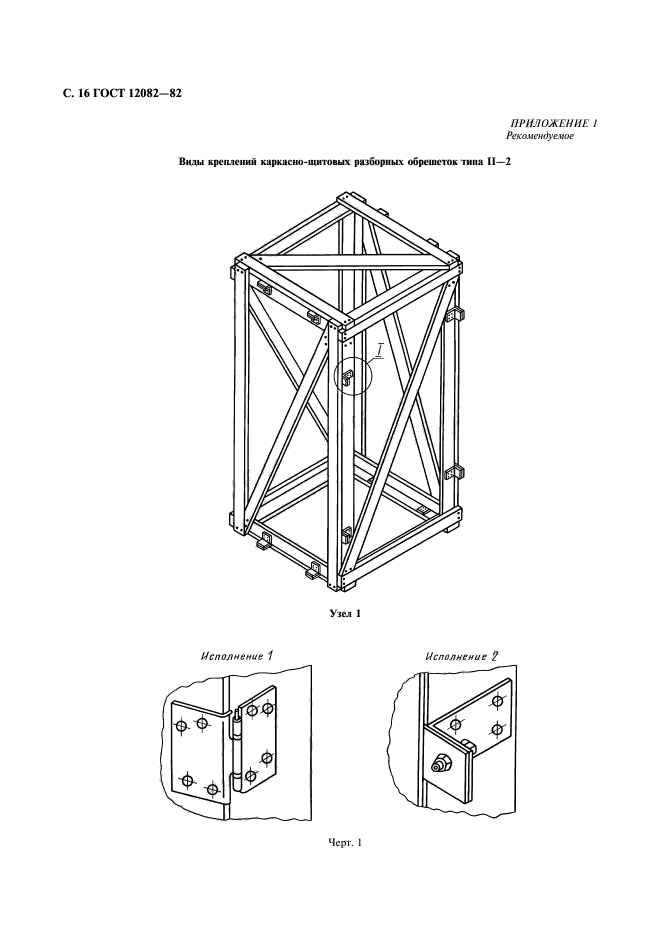 С. 16 ГОСТ 12082—82

ПРИЛОЖЕНИЕ 1
Рекомендуемое

Виды креплений каркасно-щитовых разборных обрешеток типа II—2

I

Узел 1

Исполнение 1

Исполнение 2

Черт. 1