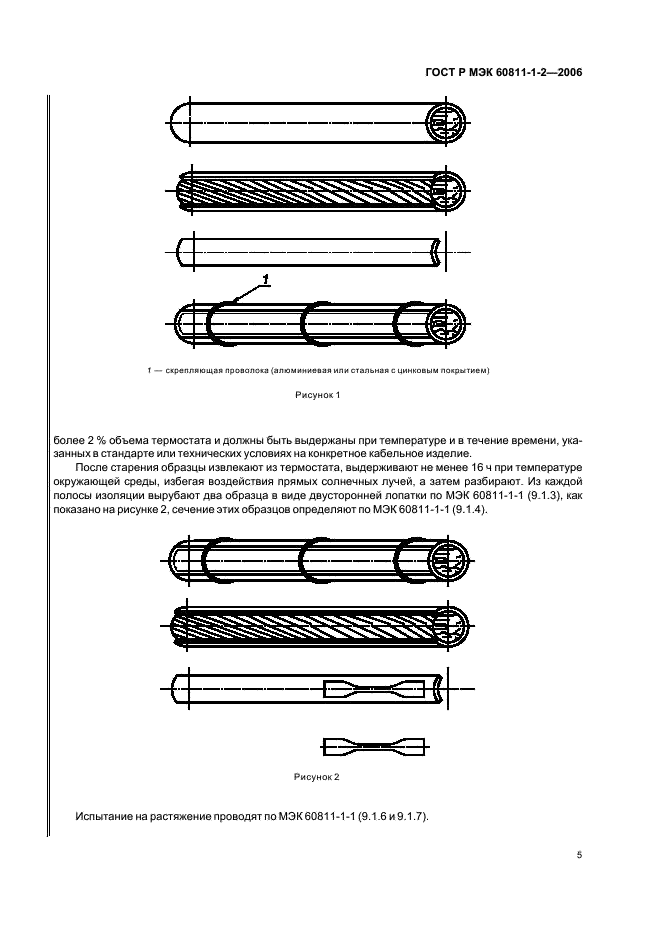 ГОСТ Р МЭК 60811-1-2—2006

1

1 — скрепляющая проволока (алюминиевая или стальная с цинковым покрытием)

Рисунок 1

более 2 % объема термостата и должны быть выдержаны при температуре и в течение времени, указанных в стандарте или технических условиях на конкретное кабельное изделие.

После старения образцы извлекают из термостата, выдерживают не менее 16 ч при температуре окружающей среды, избегая воздействия прямых солнечных лучей, а затем разбирают. Из каждой полосы изоляции вырубают два образца в виде двусторонней лопатки по МЭК 60811-1-1 (9.1.3), как показано на рисунке 2, сечение этих образцов определяют по МЭК 60811-1-1 (9.1.4).

Рисунок 2

Испытание на растяжение проводят по МЭК 60811-1-1 (9.1.6 и 9.1.7).

5