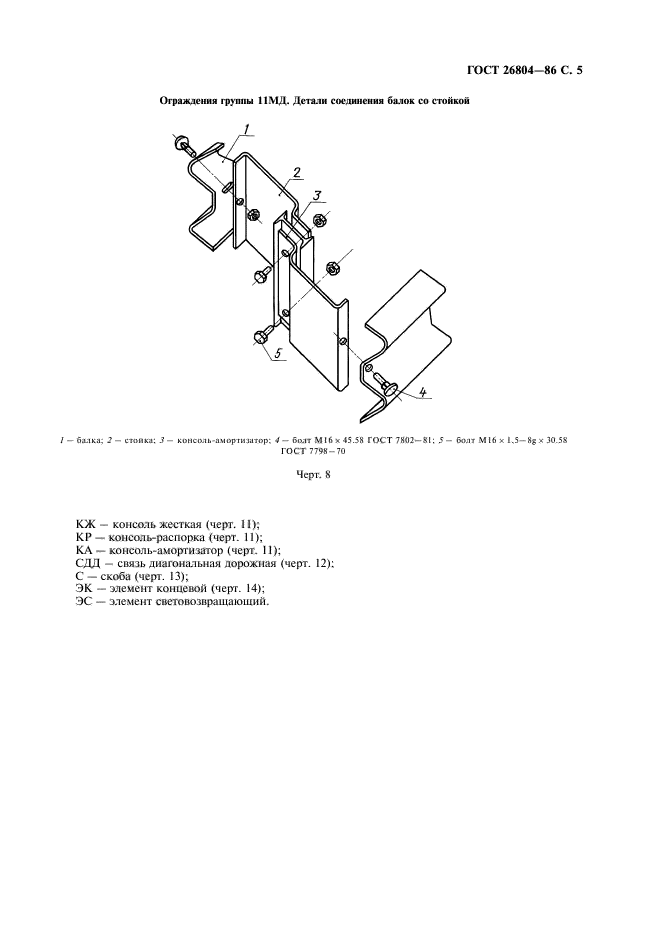 ГОСТ 26804—86 С. 5

Ограждения группы 11МД. Детали соединения балок со стойкой

1
2
3
5
4

1 — балка; 2 — стойка; 3 — консоль-амортизатор; 4 — болт М16 × 45.58 ГОСТ 7802—81; 5 — болт М16 × 1.5—8g × 30.58 ГОСТ 7798—70

Черт. 8

КЖ — консоль жесткая (черт. 11);
КР — консоль-распорка (черт. 11);
КА — консоль-амортизатор (черт. 11);
СДД — связь диагональная дорожная (черт. 12);
С — скоба (черт. 13);
ЭК — элемент концевой (черт. 14);
ЭС — элемент световозвращающий.