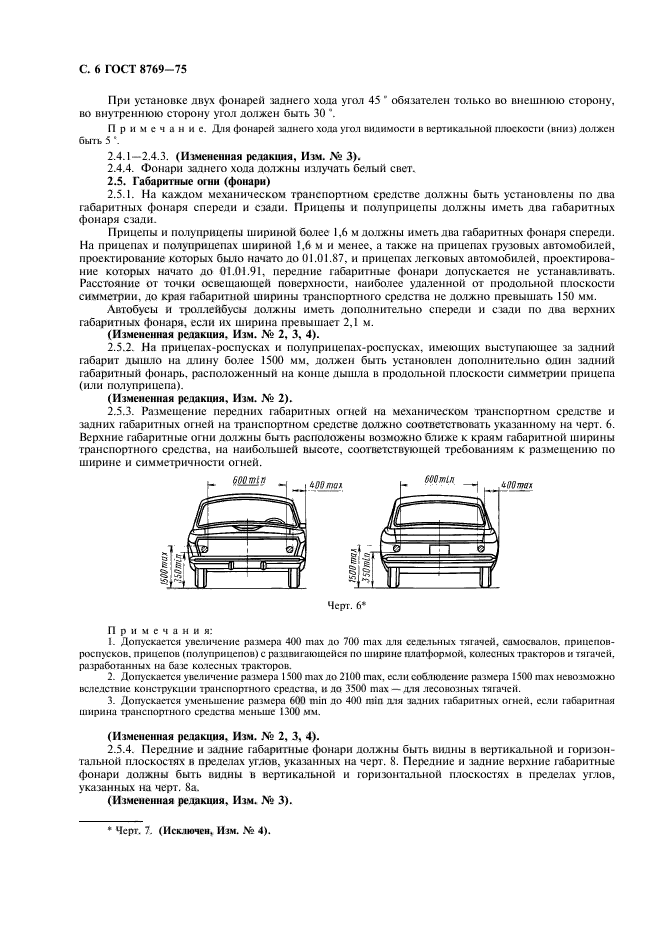 С. 6 ГОСТ 8769—75

При установке двух фонарей заднего хода угол 45 ° обязателен только во внешнюю сторону, во внутреннюю сторону угол должен быть 30 °.

Примечание. Для фонарей заднего хода угол видимости в вертикальной плоскости (вниз) должен быть 5 °.

2.4.1—2.4.3. (Измененная редакция, Изм. № 3).

2.4.4. Фонари заднего хода должны излучать белый свет.

2.5. Габаритные огни (фонари)

2.5.1. На каждом механическом транспортном средстве должны быть установлены по два габаритных фонаря спереди и сзади. Прицепы и полуприцепы должны иметь два габаритных фонаря сзади.

Прицепы и полуприцепы шириной более 1,6 м должны иметь два габаритных фонаря спереди. На прицепах и полуприцепах шириной 1,6 м и менее, а также на прицепах грузовых автомобилей, проектирование которых было начато до 01.01.87, и прицепах легковых автомобилей, проектирование которых начато до 01.01.91, передние габаритные фонари допускается не устанавливать. Расстояние от точки освещающей поверхности, наиболее удаленной от продольной плоскости симметрии, до края габаритной ширины транспортного средства не должно превышать 150 мм.

Автобусы и троллейбусы должны иметь дополнительно спереди и сзади по два верхних габаритных фонаря, если их ширина превышает 2,1 м.

(Измененная редакция, Изм. № 2, 3, 4).

2.5.2. На прицепах-роспусках и полуприцепах-роспусках, имеющих выступающее за задний габарит дышло на длину более 1500 мм, должен быть установлен дополнительно один задний габаритный фонарь, расположенный на конце дышла в продольной плоскости симметрии прицепа (или полуприцепа).

(Измененная редакция, Изм. № 2).

2.5.3. Размещение передних габаритных огней на механическом транспортном средстве и задних габаритных огней на транспортном средстве должно соответствовать указанному на черт. 6. Верхние габаритные огни должны быть расположены возможно ближе к краям габаритной ширины транспортного средства, на наибольшей высоте, соответствующей требованиям к размещению по ширине и симметричности огней.

600 min
400 max
1500 max
350 min
600 min
400 max
1500 max
350 min

Черт. 6*

Примечания:
1. Допускается увеличение размера 400 max до 700 max для седельных тягачей, самосвалов, прицепов-роспусков, прицепов (полуприцепов) с раздвигающейся по ширине платформой, колесных тракторов и тягачей, разработанных на базе колесных тракторов.
2. Допускается увеличение размера 1500 max до 2100 max, если соблюдение размера 1500 max невозможно вследствие конструкции транспортного средства, и до 3500 max — для лесовозных тягачей.
3. Допускается уменьшение размера 600 min до 400 min для задних габаритных огней, если габаритная ширина транспортного средства меньше 1300 мм.

(Измененная редакция, Изм. № 2, 3, 4).

2.5.4. Передние и задние габаритные фонари должны быть видны в вертикальной и горизонтальной плоскостях в пределах углов, указанных на черт. 8. Передние и задние верхние габаритные фонари должны быть видны в вертикальной и горизонтальной плоскостях в пределах углов, указанных на черт. 8а.

(Измененная редакция, Изм. № 3).

* Черт. 7. (Исключен, Изм. № 4).