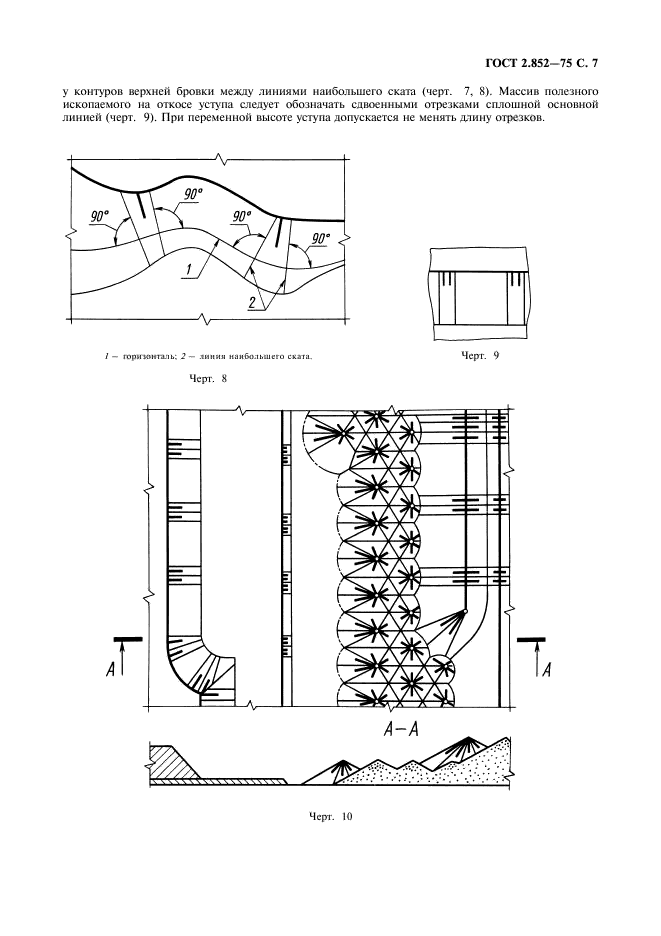 ГОСТ 2.852—75 С. 7

у контуров верхней бровки между линиями наибольшего ската (черт. 7, 8). Массив полезного ископаемого на откосе уступа следует обозначать сдвоенными отрезками сплошной основной линией (черт. 9). При переменной высоте уступа допускается не менять длину отрезков.

90°
90°
90°
90°
1
2

1 — горизонталь; 2 — линия наибольшего ската.

Черт. 8

Черт. 9

A
A
A—A

Черт. 10