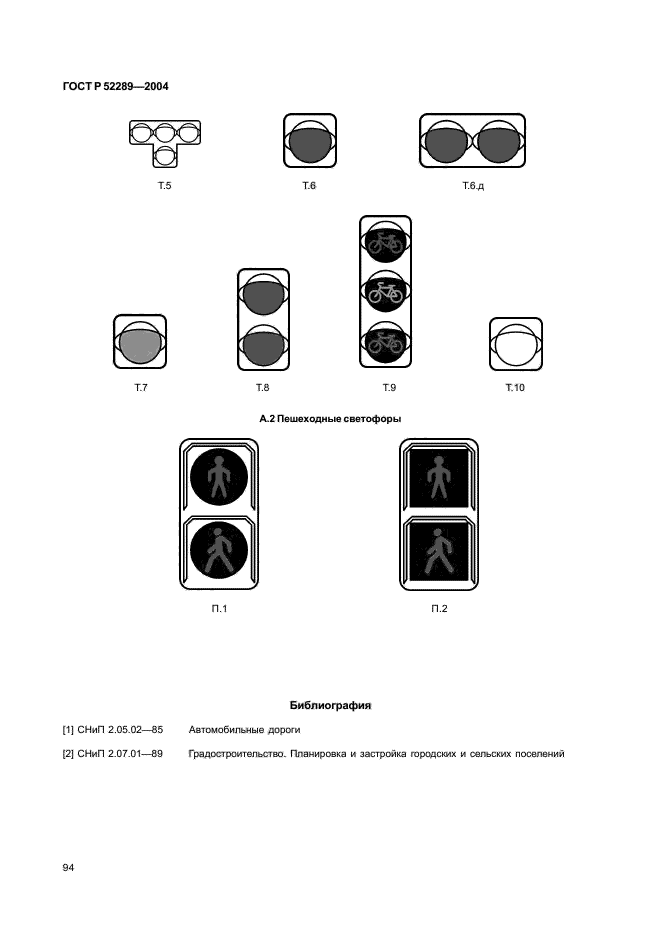 ГОСТ Р 52289—2004

Т.5

Т.6

Т.6.д

Т.7

Т.8

Т.9

Т.10

А.2 Пешеходные светофоры

П.1

П.2

Библиография

[1] СНиП 2.05.02—85 Автомобильные дороги

[2] СНиП 2.07.01—89 Градостроительство. Планировка и застройка городских и сельских поселений

94