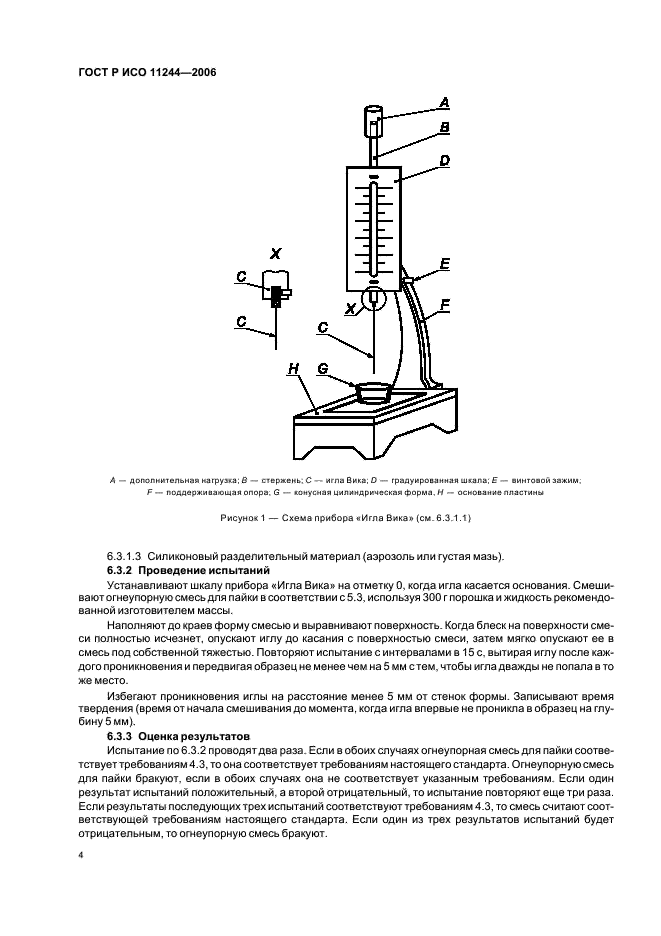 ГОСТ Р ИСО 11244—2006

A
B
D
X
C
C
E
F
X
C
H
G

A — дополнительная нагрузка; B — стержень; C — игла Вика; D — градуированная шкала; E — винтовой зажим; F — поддерживающая опора; G — конусная цилиндрическая форма, H — основание пластины

Рисунок 1 — Схема прибора «Игла Вика» (см. 6.3.1.1)

6.3.1.3 Силиконовый разделительный материал (аэрозоль или густая мазь).

6.3.2 Проведение испытаний

Устанавливают шкалу прибора «Игла Вика» на отметку 0, когда игла касается основания. Смешивают огнеупорную смесь для пайки в соответствии с 5.3, используя 300 г порошка и жидкость рекомендованной изготовителем массы.

Наполняют до краев форму смесью и выравнивают поверхность. Когда блеск на поверхности смеси полностью исчезнет, опускают иглу до касания с поверхностью смеси, затем мягко опускают ее в смесь под собственной тяжестью. Повторяют испытание с интервалами в 15 с, вытирая иглу после каждого проникновения и передвигая образец не менее чем на 5 мм с тем, чтобы игла дважды не попала в то же место.

Избегают проникновения иглы на расстояние менее 5 мм от стенок формы. Записывают время твердения (время от начала смешивания до момента, когда игла впервые не проникла в образец на глубину 5 мм).

6.3.3 Оценка результатов

Испытание по 6.3.2 проводят два раза. Если в обоих случаях огнеупорная смесь для пайки соответствует требованиям 4.3, то она соответствует требованиям настоящего стандарта. Огнеупорную смесь для пайки бракуют, если в обоих случаях она не соответствует указанным требованиям. Если один результат испытаний положительный, а второй отрицательный, то испытание повторяют еще три раза. Если результаты последующих трех испытаний соответствуют требованиям 4.3, то смесь считают соответствующей требованиям настоящего стандарта. Если один из трех результатов испытаний будет отрицательным, то огнеупорную смесь бракуют.

4