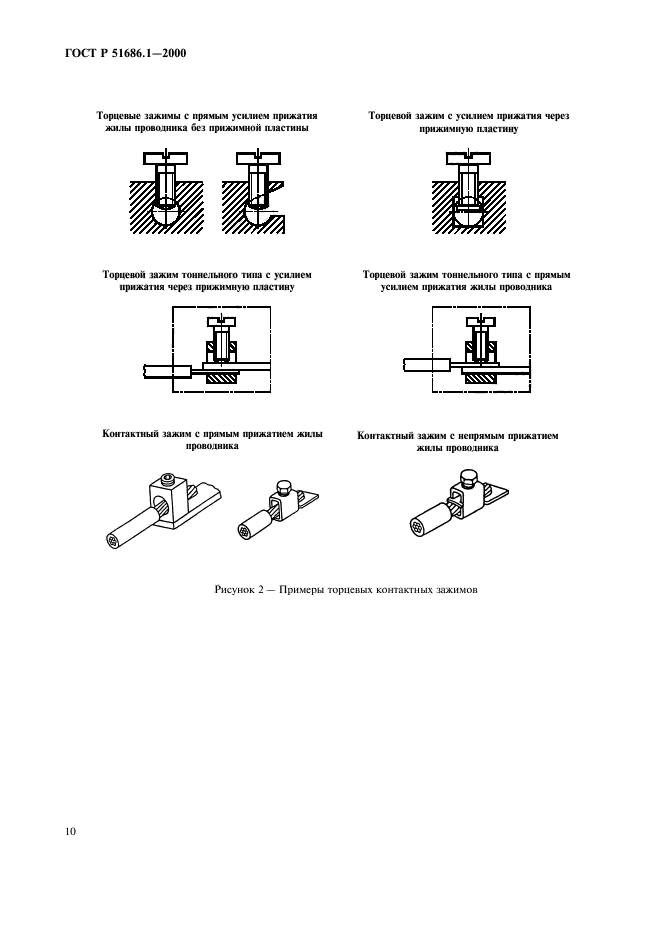 ГОСТ Р 51686.1—2000

Торцевые зажимы с прямым усилием прижатия жилы проводника без прижимной пластины

Торцевой зажим с усилием прижатия через прижимную пластину

Торцевой зажим тоннельного типа с усилием прижатия через прижимную пластину

Торцевой зажим тоннельного типа с прямым усилием прижатия жилы проводника

Контактный зажим с прямым прижатием жилы проводника

Контактный зажим с непрямым прижатием жилы проводника

Рисунок 2 — Примеры торцевых контактных зажимов

10