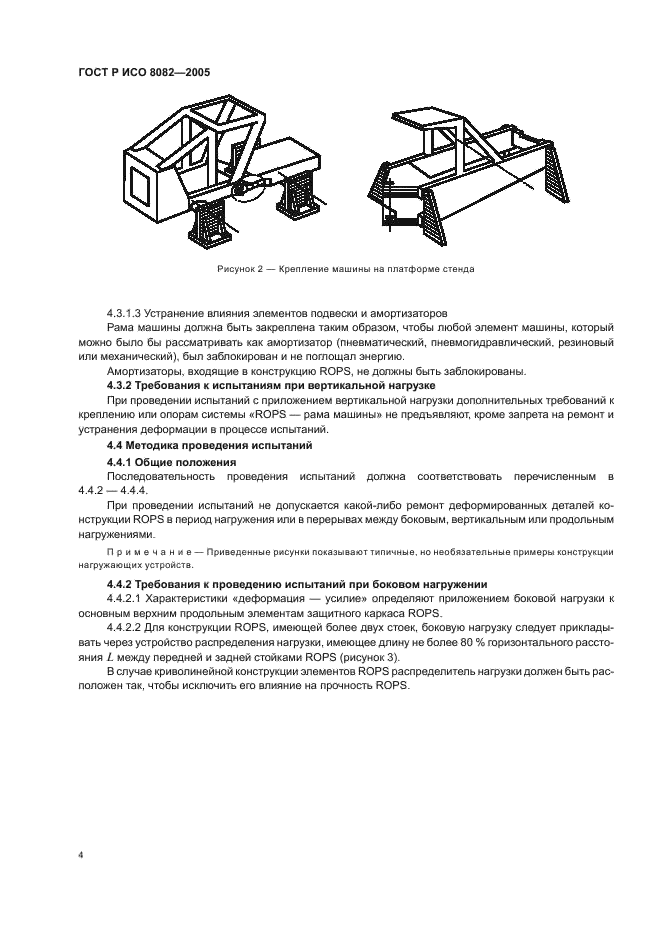 ГОСТ Р ИСО 8082—2005

Рисунок 2 — Крепление машины на платформе стенда

4.3.1.3 Устранение влияния элементов подвески и амортизаторов

Рама машины должна быть закреплена таким образом, чтобы любой элемент машины, который можно было бы рассматривать как амортизатор (пневматический, пневмогидравлический, резиновый или механический), был заблокирован и не поглощал энергию.

Амортизаторы, входящие в конструкцию ROPS, не должны быть заблокированы.

4.3.2 Требования к испытаниям при вертикальной нагрузке

При проведении испытаний с приложением вертикальной нагрузки дополнительных требований к креплению или опорам системы «ROPS — рама машины» не предъявляют, кроме запрета на ремонт и устранения деформации в процессе испытаний.

4.4 Методика проведения испытаний

4.4.1 Общие положения

Последовательность проведения испытаний должна соответствовать перечисленным в 4.4.2 — 4.4.4.

При проведении испытаний не допускается какой-либо ремонт деформированных деталей конструкции ROPS в период нагружения или в перерывах между боковым, вертикальным или продольным нагружениями.

Примечание — Приведенные рисунки показывают типичные, но необязательные примеры конструкции нагружающих устройств.

4.4.2 Требования к проведению испытаний при боковом нагружении

4.4.2.1 Характеристики «деформация — усилие» определяют приложением боковой нагрузки к основным верхним продольным элементам защитного каркаса ROPS.

4.4.2.2 Для конструкции ROPS, имеющей более двух стоек, боковую нагрузку следует прикладывать через устройство распределения нагрузки, имеющее длину не более 80 % горизонтального расстояния $L$ между передней и задней стойками ROPS (рисунок 3).

В случае криволинейной конструкции элементов ROPS распределитель нагрузки должен быть расположен так, чтобы исключить его влияние на прочность ROPS.

4