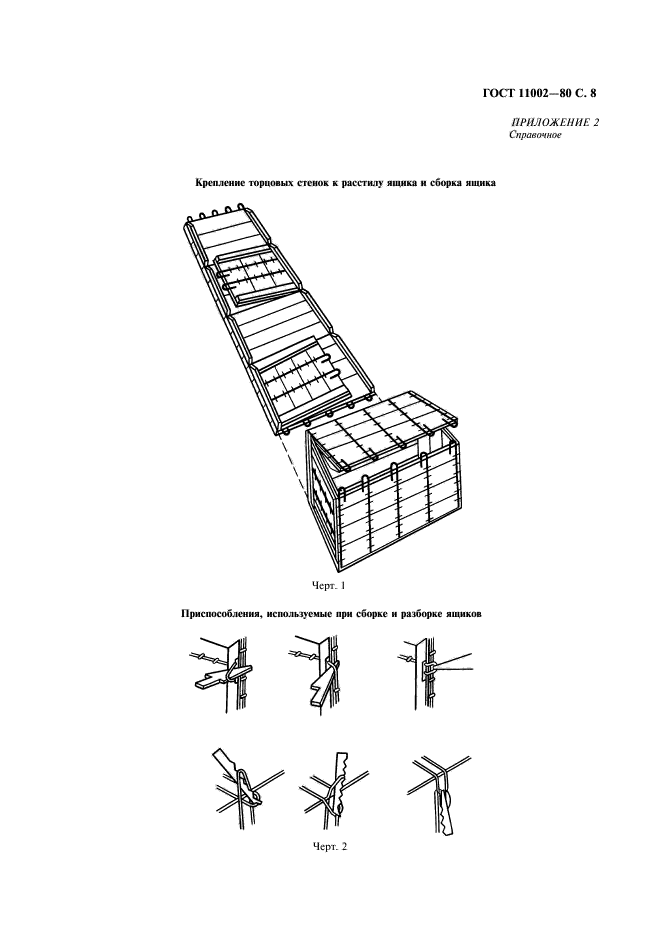 ГОСТ 11002—80 С. 8

ПРИЛОЖЕНИЕ 2
Справочное

Крепление торцовых стенок к расстилу ящика и сборка ящика

Черт. 1

Приспособления, используемые при сборке и разборке ящиков

Черт. 2