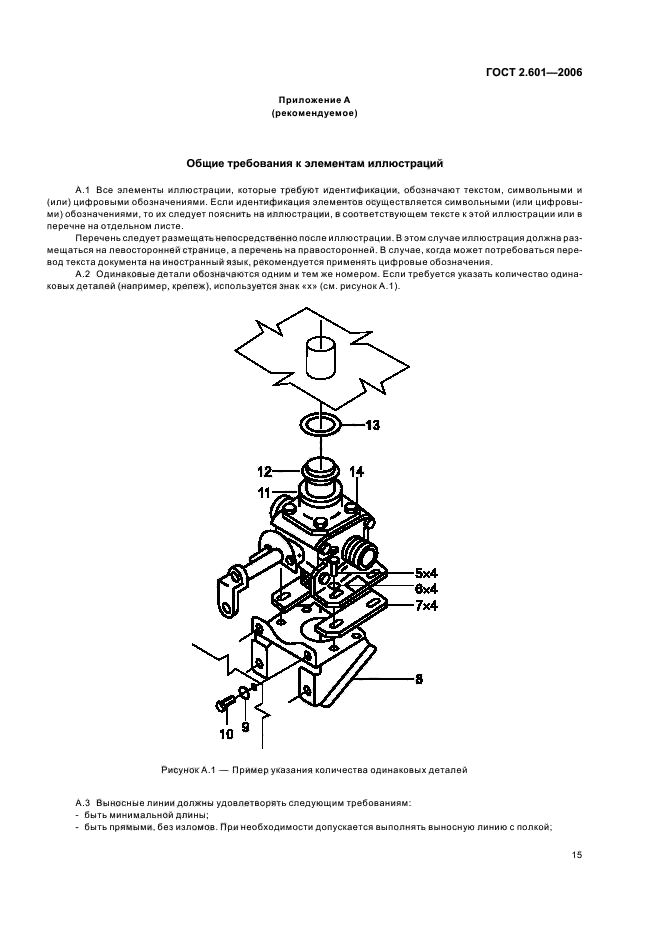 ГОСТ 2.601—2006

Приложение А
(рекомендуемое)

Общие требования к элементам иллюстраций

А.1 Все элементы иллюстрации, которые требуют идентификации, обозначают текстом, символьными и (или) цифровыми обозначениями. Если идентификация элементов осуществляется символьными (или цифровыми) обозначениями, то их следует пояснить на иллюстрации, в соответствующем тексте к этой иллюстрации или в перечне на отдельном листе.

Перечень следует размещать непосредственно после иллюстрации. В этом случае иллюстрация должна размещаться на левосторонней странице, а перечень на правосторонней. В случае, когда может потребоваться перевод текста документа на иностранный язык, рекомендуется применять цифровые обозначения.

А.2 Одинаковые детали обозначаются одним и тем же номером. Если требуется указать количество одинаковых деталей (например, крепеж), используется знак «х» (см. рисунок А.1).

13
12
14
11
5x4
6x4
7x4
8
10
9

Рисунок А.1 — Пример указания количества одинаковых деталей

А.3 Выносные линии должны удовлетворять следующим требованиям:
- быть минимальной длины;
- быть прямыми, без изломов. При необходимости допускается выполнять выносную линию с полкой;

15