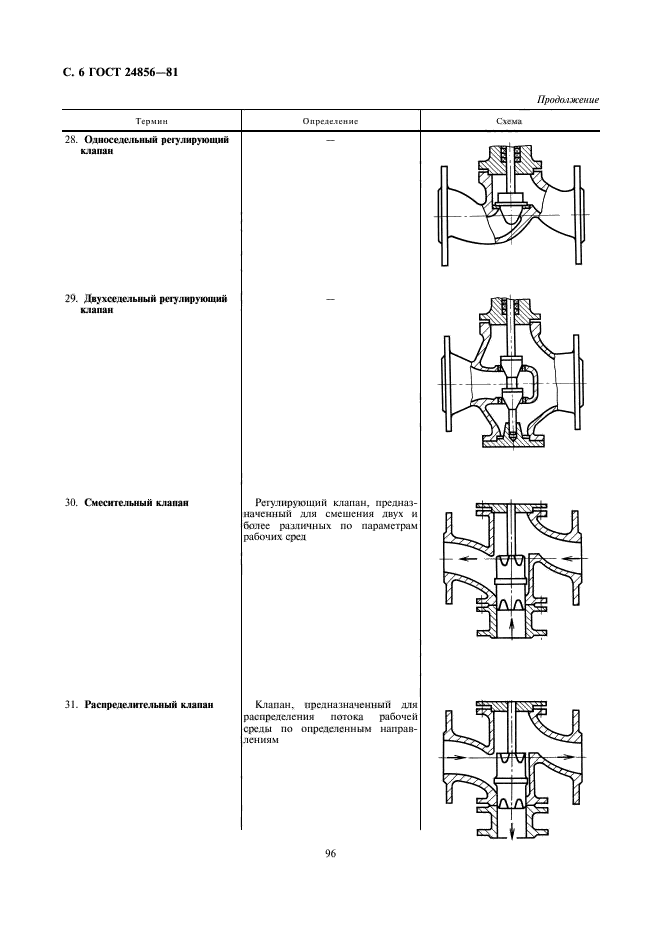 С. 6 ГОСТ 24856—81

Продолжение

| Термин | Определение | Схема |
|---|---|---|
| 28. Односедельный регулирующий клапан | — | |
| 29. Двухседельный регулирующий клапан | — | |
| 30. Смесительный клапан | Регулирующий клапан, предназначенный для смешения двух и более различных по параметрам рабочих сред | |
| 31. Распределительный клапан | Клапан, предназначенный для распределения потока рабочей среды по определенным направлениям | |

96