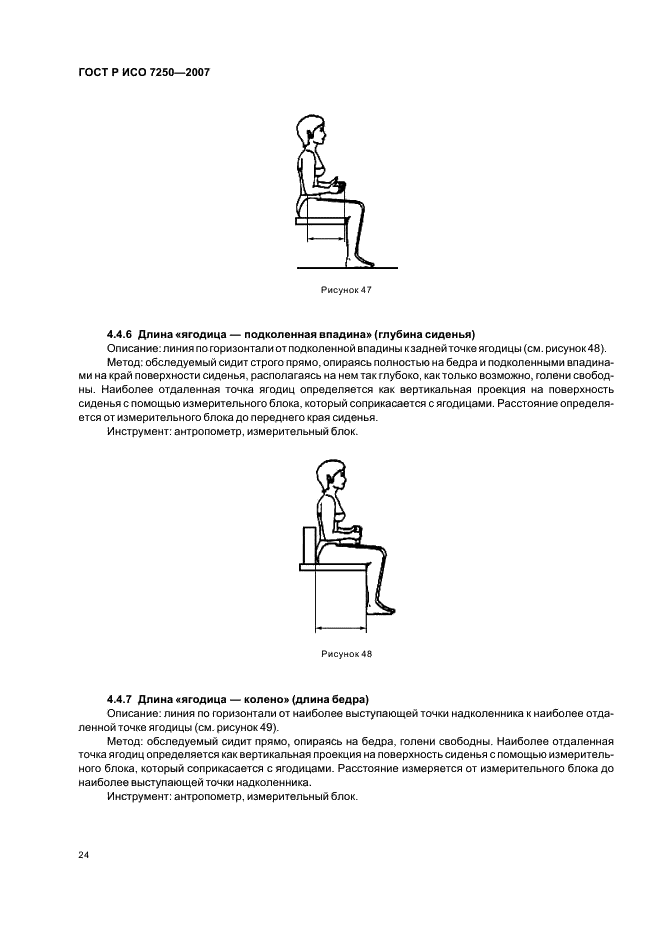 ГОСТ Р ИСО 7250—2007

Рисунок 47

4.4.6 Длина «ягодица — подколенная впадина» (глубина сиденья)

Описание: линия по горизонтали от подколенной впадины к задней точке ягодицы (см. рисунок 48).

Метод: обследуемый сидит строго прямо, опираясь полностью на бедра и подколенными впадинами на край поверхности сиденья, располагаясь на нем так глубоко, как только возможно, голени свободны. Наиболее отдаленная точка ягодиц определяется как вертикальная проекция на поверхность сиденья с помощью измерительного блока, который соприкасается с ягодицами. Расстояние определяется от измерительного блока до переднего края сиденья.

Инструмент: антропометр, измерительный блок.

Рисунок 48

4.4.7 Длина «ягодица — колено» (длина бедра)

Описание: линия по горизонтали от наиболее выступающей точки надколенника к наиболее отдаленной точке ягодицы (см. рисунок 49).

Метод: обследуемый сидит прямо, опираясь на бедра, голени свободны. Наиболее отдаленная точка ягодиц определяется как вертикальная проекция на поверхность сиденья с помощью измерительного блока, который соприкасается с ягодицами. Расстояние измеряется от измерительного блока до наиболее выступающей точки надколенника.

Инструмент: антропометр, измерительный блок.

24