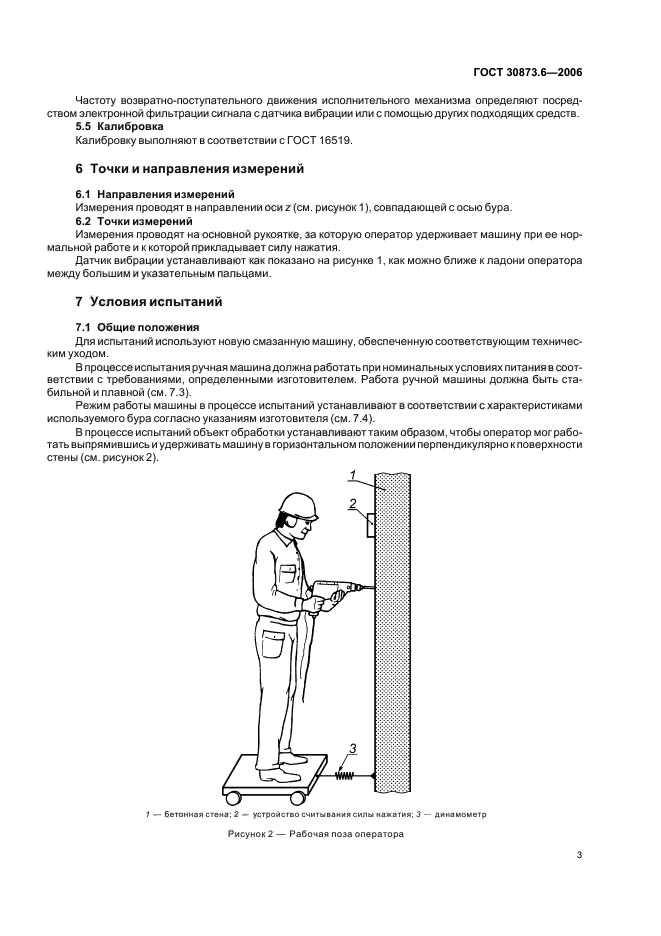 ГОСТ 30873.6—2006

Частоту возвратно-поступательного движения исполнительного механизма определяют посредством электронной фильтрации сигнала с датчика вибрации или с помощью других подходящих средств.

5.5 Калибровка

Калибровку выполняют в соответствии с ГОСТ 16519.

6 Точки и направления измерений

6.1 Направления измерений

Измерения проводят в направлении оси $z$ (см. рисунок 1), совпадающей с осью бура.

6.2 Точки измерений

Измерения проводят на основной рукоятке, за которую оператор удерживает машину при ее нормальной работе и к которой прикладывает силу нажатия.

Датчик вибрации устанавливают как показано на рисунке 1, как можно ближе к ладони оператора между большим и указательным пальцами.

7 Условия испытаний

7.1 Общие положения

Для испытаний используют новую смазанную машину, обеспеченную соответствующим техническим уходом.

В процессе испытания ручная машина должна работать при номинальных условиях питания в соответствии с требованиями, определенными изготовителем. Работа ручной машины должна быть стабильной и плавной (см. 7.3).

Режим работы машины в процессе испытаний устанавливают в соответствии с характеристиками используемого бура согласно указаниям изготовителя (см. 7.4).

В процессе испытаний объект обработки устанавливают таким образом, чтобы оператор мог работать выпрямившись и удерживать машину в горизонтальном положении перпендикулярно к поверхности стены (см. рисунок 2).

1

2

3

1 — бетонная стена; 2 — устройство считывания силы нажатия; 3 — динамометр

Рисунок 2 — Рабочая поза оператора

3