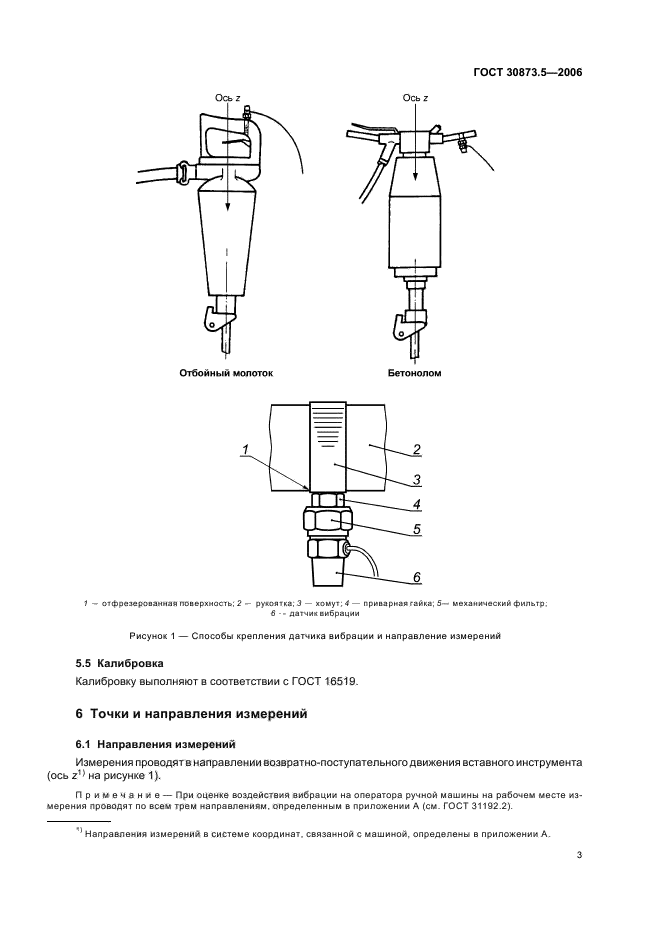 ГОСТ 30873.5—2006

Ось z

Ось z

Отбойный молоток

Бетонолом

1

2

3

4

5

6

1 — отфрезерованная поверхность; 2 — рукоятка; 3 — хомут; 4 — приварная гайка; 5— механический фильтр; 6 — датчик вибрации

Рисунок 1 — Способы крепления датчика вибрации и направление измерений

5.5 Калибровка

Калибровку выполняют в соответствии с ГОСТ 16519.

6 Точки и направления измерений

6.1 Направления измерений

Измерения проводят в направлении возвратно-поступательного движения вставного инструмента (ось $z^{1)}$ на рисунке 1).

Примечание — При оценке воздействия вибрации на оператора ручной машины на рабочем месте измерения проводят по всем трем направлениям, определенным в приложении А (см. ГОСТ 31192.2).

$^{1)}$ Направления измерений в системе координат, связанной с машиной, определены в приложении А.

3