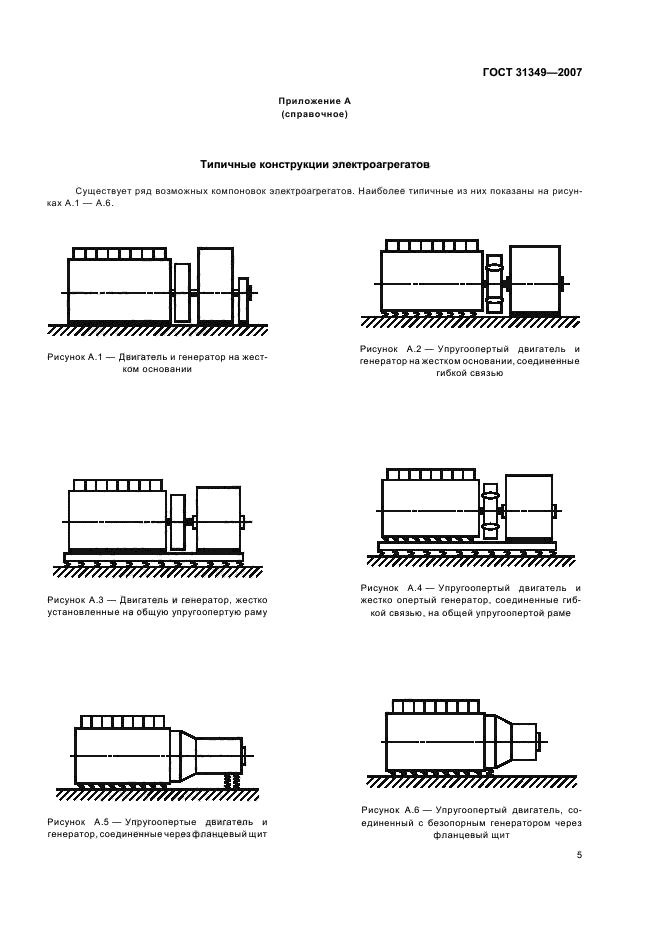 ГОСТ 31349—2007

Приложение А
(справочное)

Типичные конструкции электроагрегатов

Существует ряд возможных компоновок электроагрегатов. Наиболее типичные из них показаны на рисунках А.1 — А.6.

Рисунок А.1 — Двигатель и генератор на жестком основании

Рисунок А.2 — Упругоопертый двигатель и генератор на жестком основании, соединенные гибкой связью

Рисунок А.3 — Двигатель и генератор, жестко установленные на общую упругоопертую раму

Рисунок А.4 — Упругоопертый двигатель и жестко опертый генератор, соединенные гибкой связью, на общей упругоопертой раме

Рисунок А.5 — Упругоопертые двигатель и генератор, соединенные через фланцевый щит

Рисунок А.6 — Упругоопертый двигатель, соединенный с безопорным генератором через фланцевый щит

5