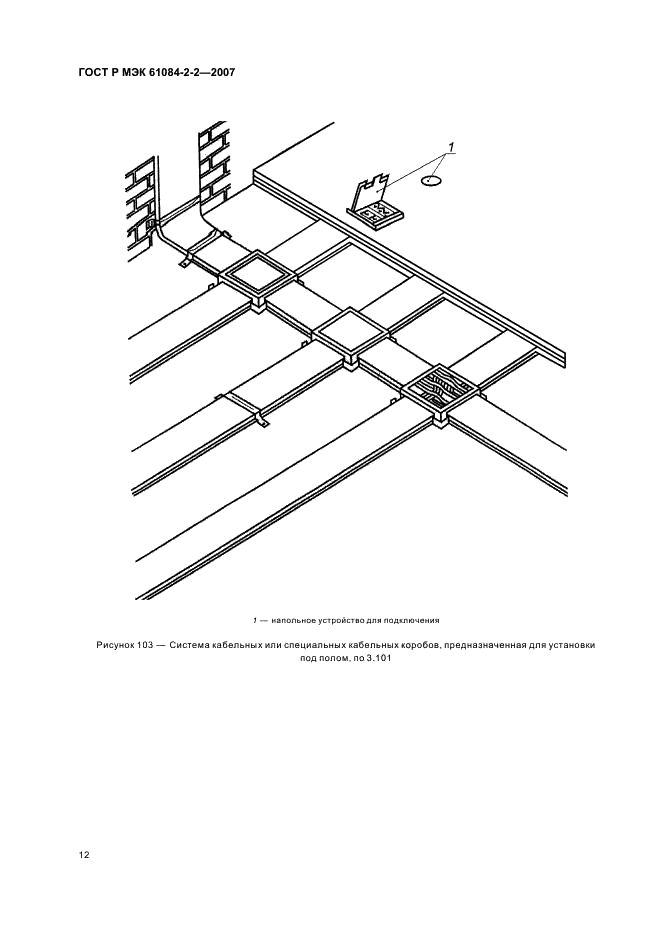 ГОСТ Р МЭК 61084-2-2—2007

1

1 — напольное устройство для подключения

Рисунок 103 — Система кабельных или специальных кабельных коробов, предназначенная для установки под полом, по 3.101

12