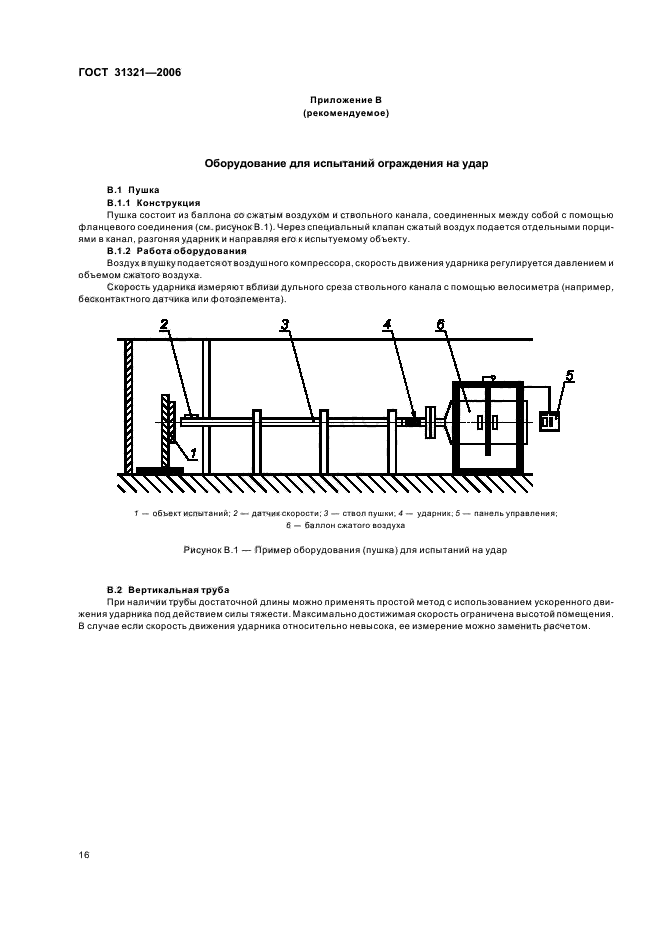 ГОСТ 31321—2006

Приложение В
(рекомендуемое)

Оборудование для испытаний ограждения на удар

В.1 Пушка

В.1.1 Конструкция

Пушка состоит из баллона со сжатым воздухом и ствольного канала, соединенных между собой с помощью фланцевого соединения (см. рисунок В.1). Через специальный клапан сжатый воздух подается отдельными порциями в канал, разгоняя ударник и направляя его к испытуемому объекту.

В.1.2 Работа оборудования

Воздух в пушку подается от воздушного компрессора, скорость движения ударника регулируется давлением и объемом сжатого воздуха.

Скорость ударника измеряют вблизи дульного среза ствольного канала с помощью велосиметра (например, бесконтактного датчика или фотоэлемента).

2 3 4 6 5 1

1 — объект испытаний; 2 — датчик скорости; 3 — ствол пушки; 4 — ударник; 5 — панель управления; 6 — баллон сжатого воздуха

Рисунок В.1 — Пример оборудования (пушка) для испытаний на удар

В.2 Вертикальная труба

При наличии трубы достаточной длины можно применять простой метод с использованием ускоренного движения ударника под действием силы тяжести. Максимально достижимая скорость ограничена высотой помещения. В случае если скорость движения ударника относительно невысока, ее измерение можно заменить расчетом.

16