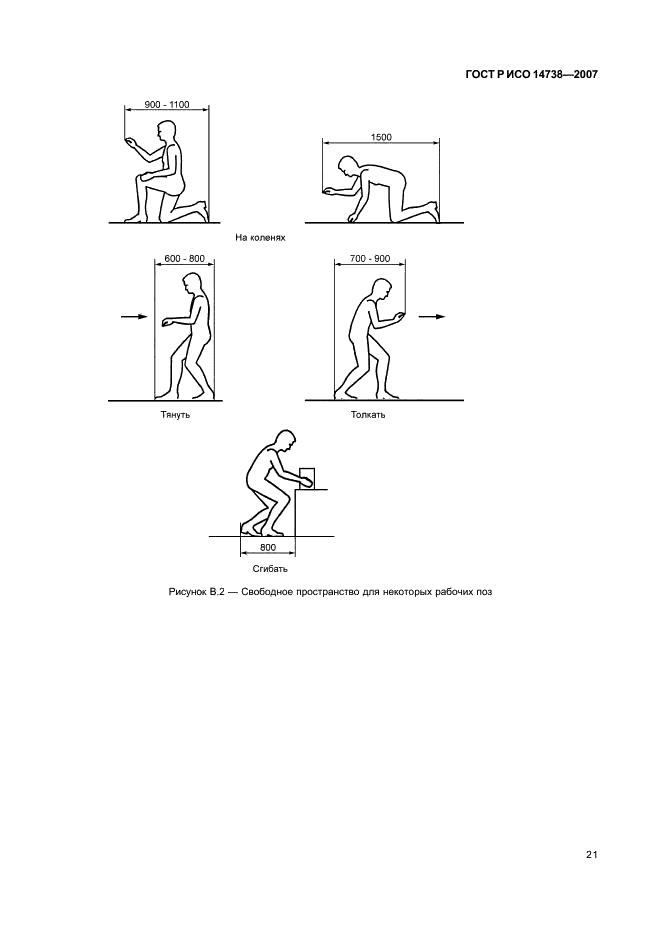 ГОСТ Р ИСО 14738—2007

900 - 1100

1500

На коленях

600 - 800

700 - 900

Тянуть

Толкать

800

Сгибать

Рисунок В.2 — Свободное пространство для некоторых рабочих поз

21