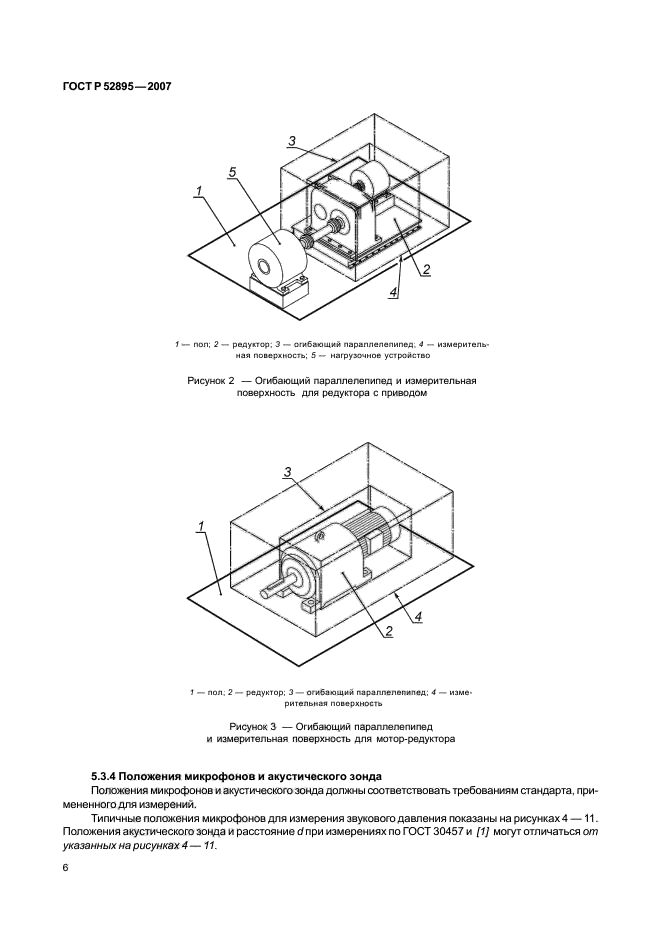 ГОСТ Р 52895—2007

3

5

1

2

4

1 — пол; 2 — редуктор; 3 — огибающий параллелепипед; 4 — измерительная поверхность; 5 — нагрузочное устройство

Рисунок 2 — Огибающий параллелепипед и измерительная поверхность для редуктора с приводом

3

1

2

4

1 — пол; 2 — редуктор; 3 — огибающий параллелепипед; 4 — измерительная поверхность

Рисунок 3 — Огибающий параллелепипед и измерительная поверхность для мотор-редуктора

5.3.4 Положения микрофонов и акустического зонда

Положения микрофонов и акустического зонда должны соответствовать требованиям стандарта, примененного для измерений.

Типичные положения микрофонов для измерения звукового давления показаны на рисунках 4 — 11. Положения акустического зонда и расстояние d при измерениях по ГОСТ 30457 и [1] могут отличаться от указанных на рисунках 4 — 11.

6